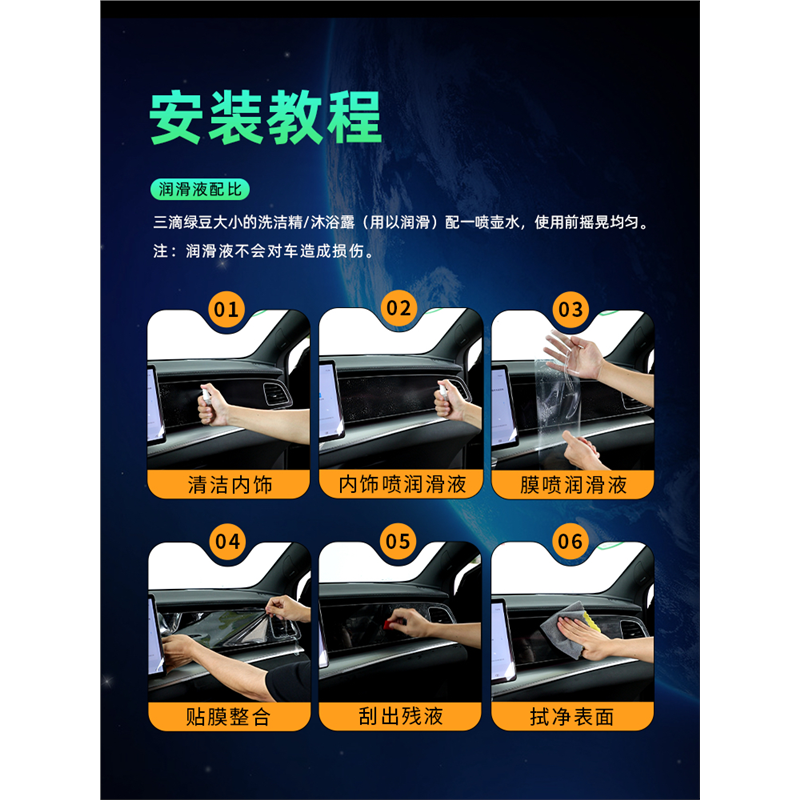 安装教程

润滑液配比

三滴绿豆大小的洗洁精/沐浴露（用以润滑）配一喷壶水，使用前摇晃均匀。

注：润滑液不会对车造成损伤。

01
清洁内饰

02
内饰喷润滑液

03
膜喷润滑液

04
贴膜整合

05
刮出残液

06
拭净表面