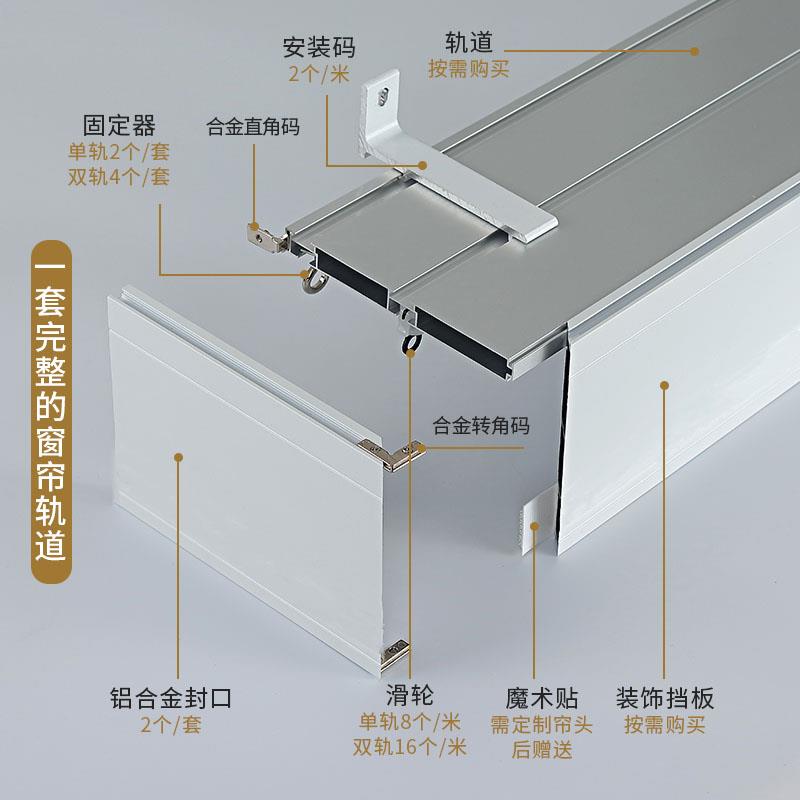 安装码
2个/米

轨道
按需购买

固定器
单轨2个/套
双轨4个/套

合金直角码

一套完整的窗帘轨道

合金转角码

铝合金封口
2个/套

滑轮
单轨8个/米
双轨16个/米

魔术贴
需定制帘头
后赠送

装饰挡板
按需购买