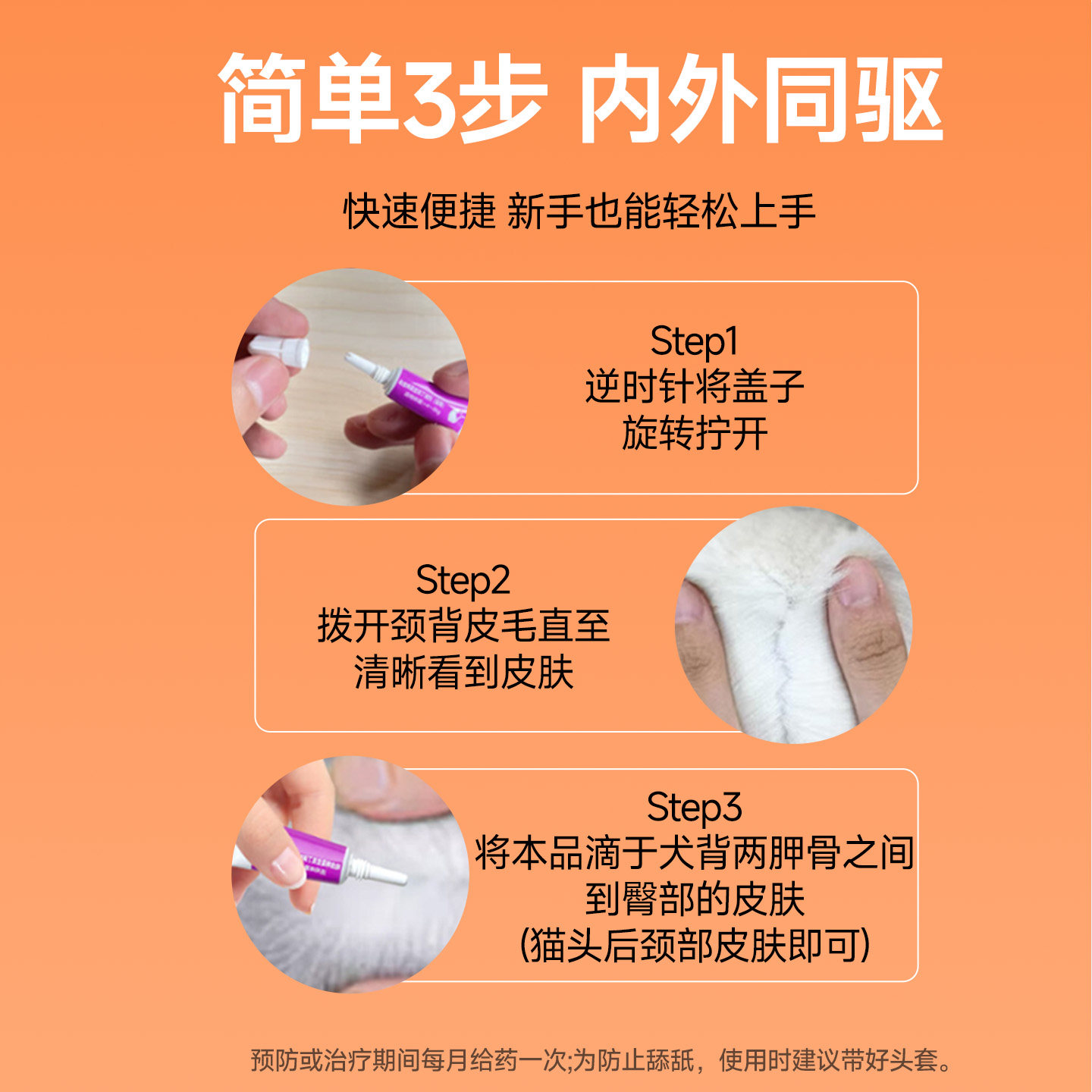 简单3步 内外同驱

快速便捷 新手也能轻松上手

Step1
逆时针将盖子
旋转拧开

Step2
拨开颈背皮毛直至
清晰看到皮肤

Step3
将本品滴于犬背两胛骨之间
到臀部的皮肤
(猫头后颈部皮肤即可)

预防或治疗期间每月给药一次;为防止舔舐，使用时建议带好头套。