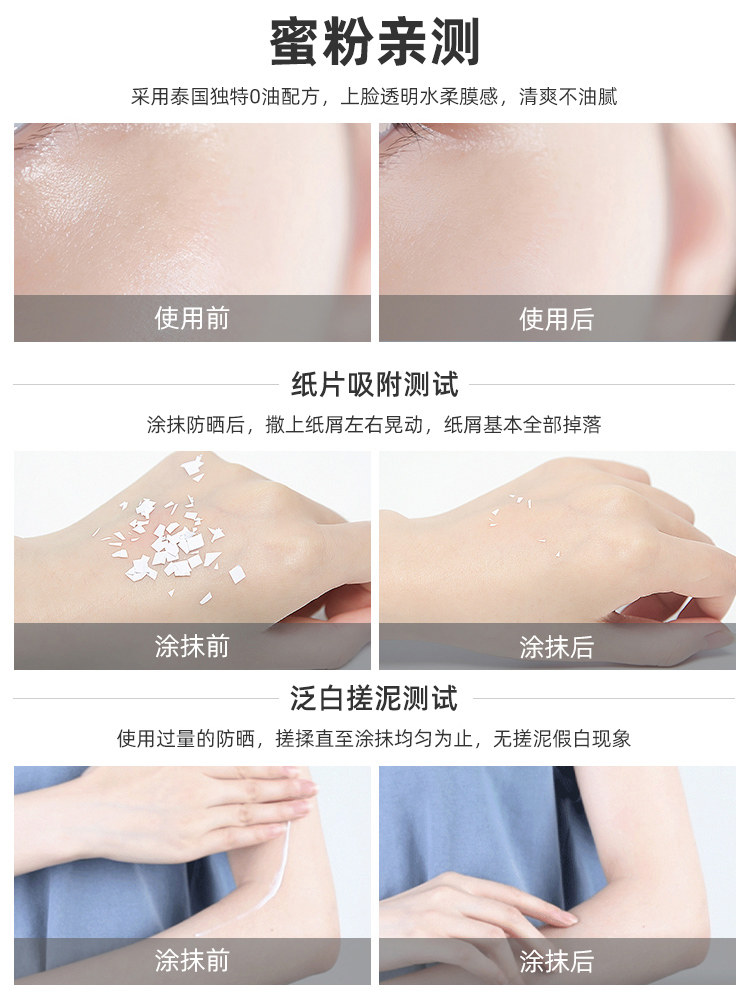 蜜粉亲测

采用泰国独特0油配方，上脸透明水柔膜感，清爽不油腻

使用前

使用后

纸片吸附测试

涂抹防晒后，撒上纸屑左右晃动，纸屑基本全部掉落

涂抹前

涂抹后

泛白搓泥测试

使用过量的防晒，搓揉直至涂抹均匀为止，无搓泥假白现象

涂抹前

涂抹后