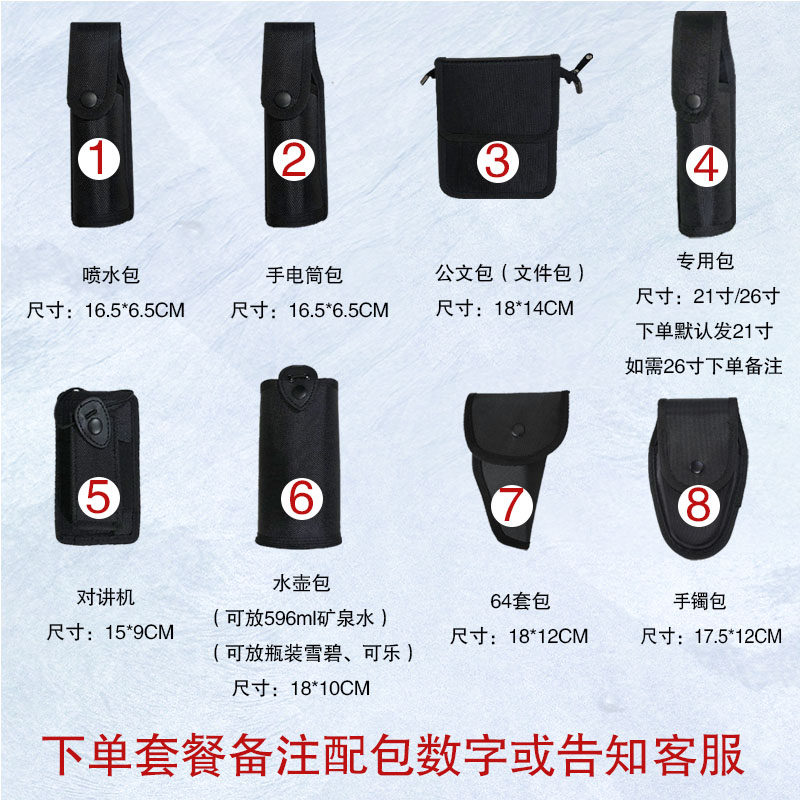 1
喷水包
尺寸：16.5*6.5CM

2
手电筒包
尺寸：16.5*6.5CM

3
公文包（文件包）
尺寸：18*14CM

4
专用包
尺寸：21寸/26寸
下单默认发21寸
如需26寸下单备注

5
对讲机
尺寸：15*9CM

6
水壶包
（可放596ml矿泉水）
（可放瓶装雪碧、可乐）
尺寸：18*10CM

7
64套包
尺寸：18*12CM

8
手镯包
尺寸：17.5*12CM

下单套餐备注配包数字或告知客服