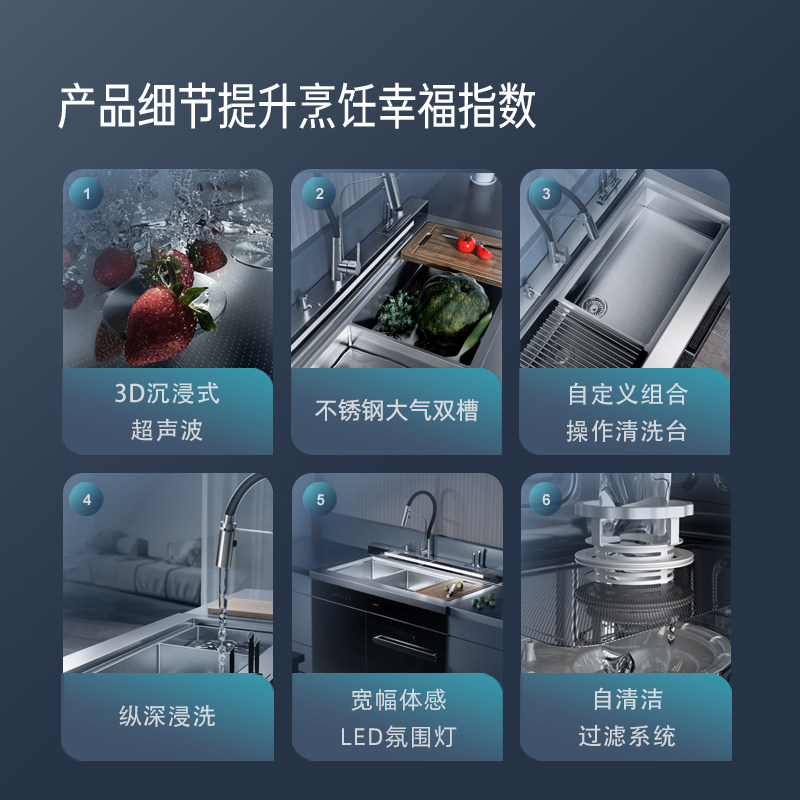 产品细节提升烹饪幸福指数

1
3D沉浸式
超声波

2
不锈钢大气双槽

3
自定义组合
操作清洗台

4
纵深浸洗

5
宽幅体感
LED氛围灯

6
自清洁
过滤系统