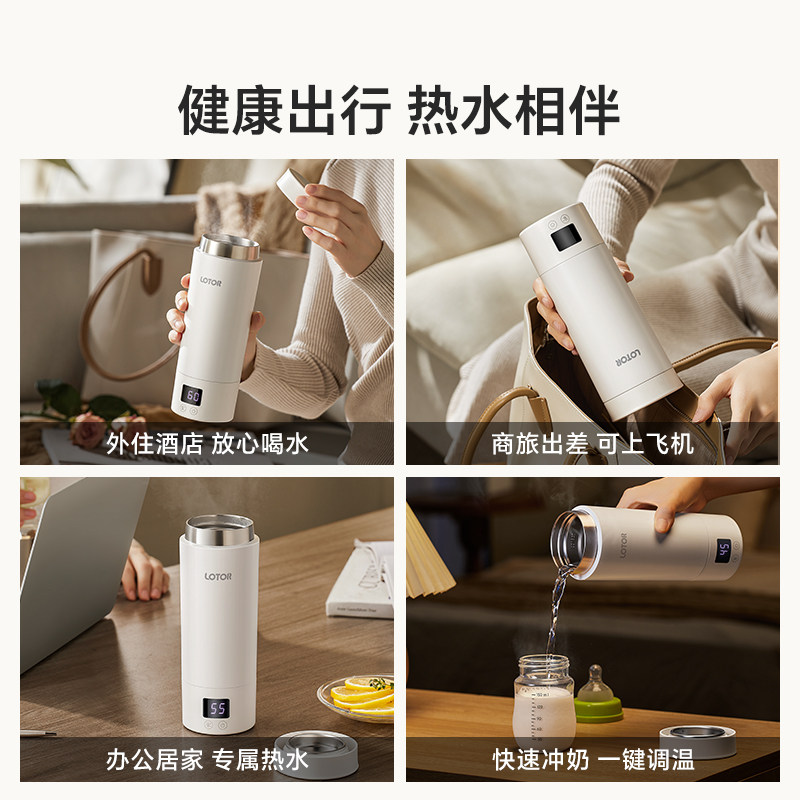 健康出行 热水相伴

LOTOR
60
外住酒店 放心喝水

LOTOR
商旅出差 可上飞机

LOTOR
55
办公居家 专属热水

LOTOR
45
快速冲奶 一键调温