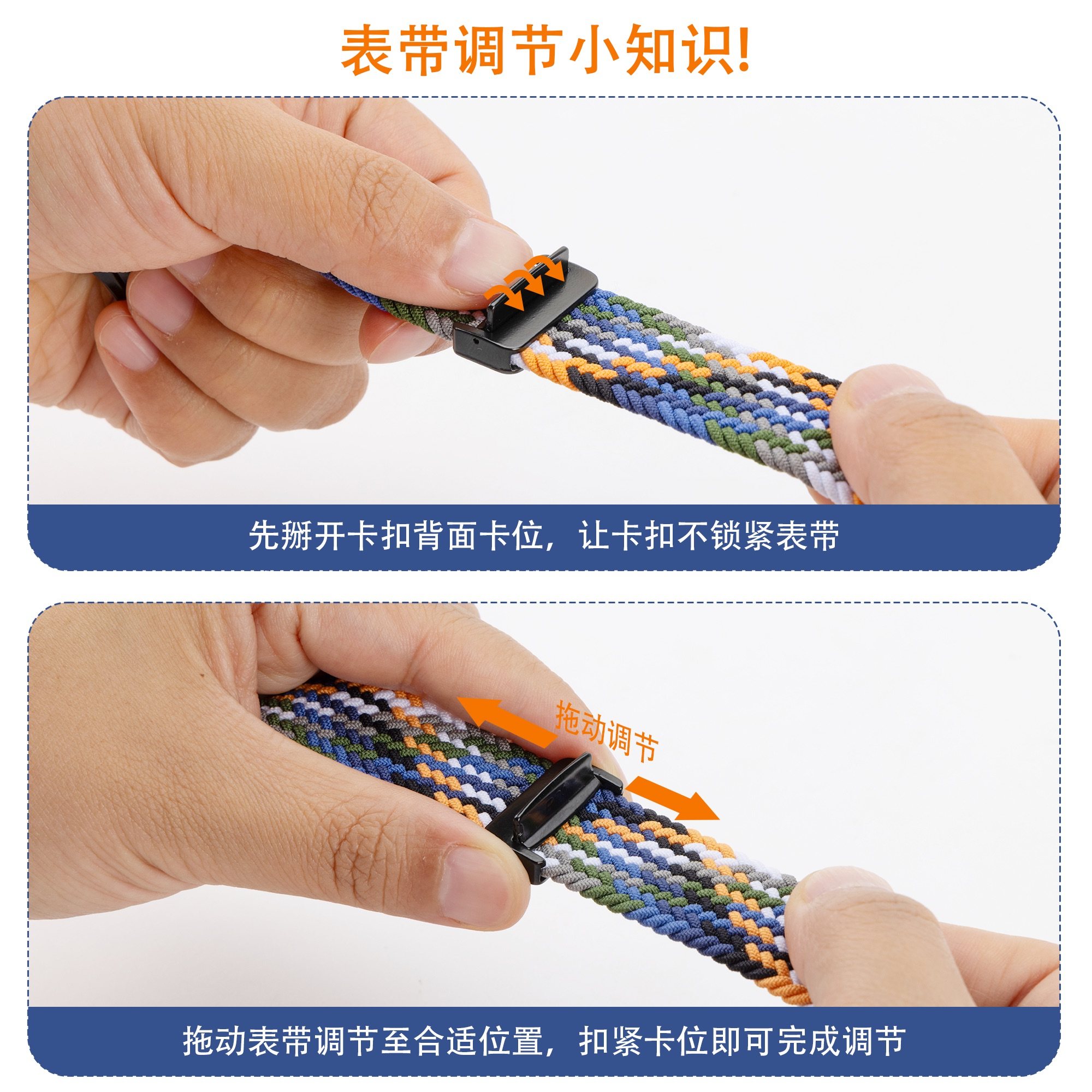 表带调节小知识!

先掰开卡扣背面卡位，让卡扣不锁紧表带

拖动调节

拖动表带调节至合适位置，扣紧卡位即可完成调节