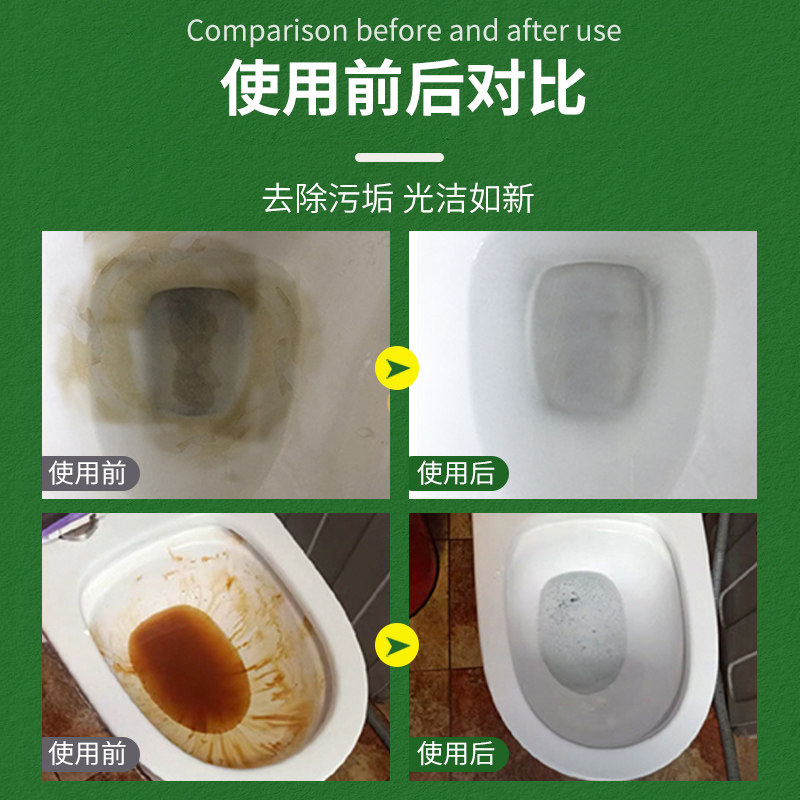 Comparison before and after use
使用前后对比

去除污垢 光洁如新

使用前

使用后

使用前

使用后