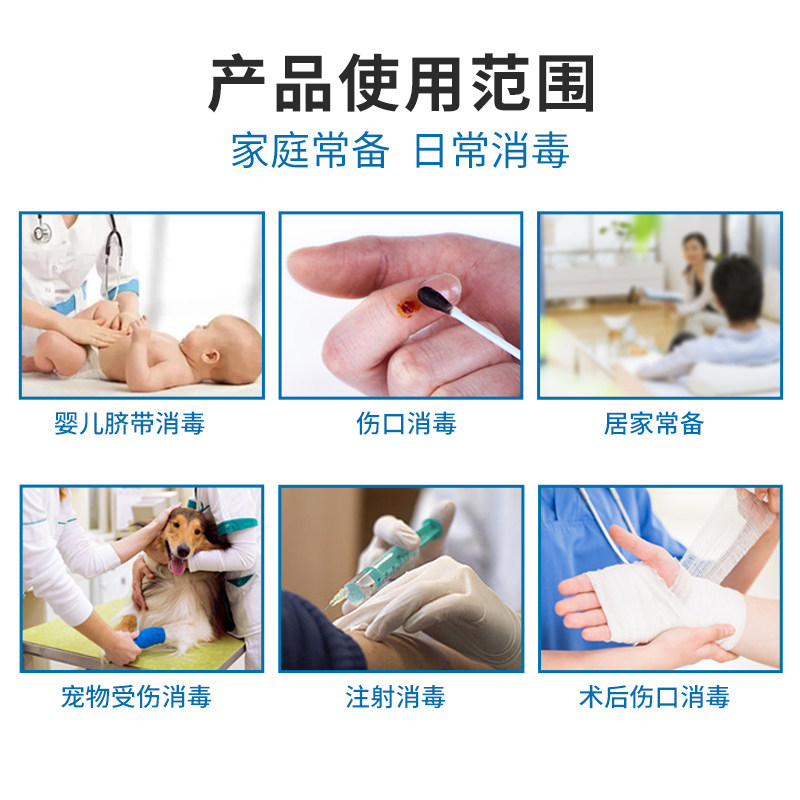 产品使用范围

家庭常备 日常消毒

婴儿脐带消毒

伤口消毒

居家常备

宠物受伤消毒

注射消毒

术后伤口消毒