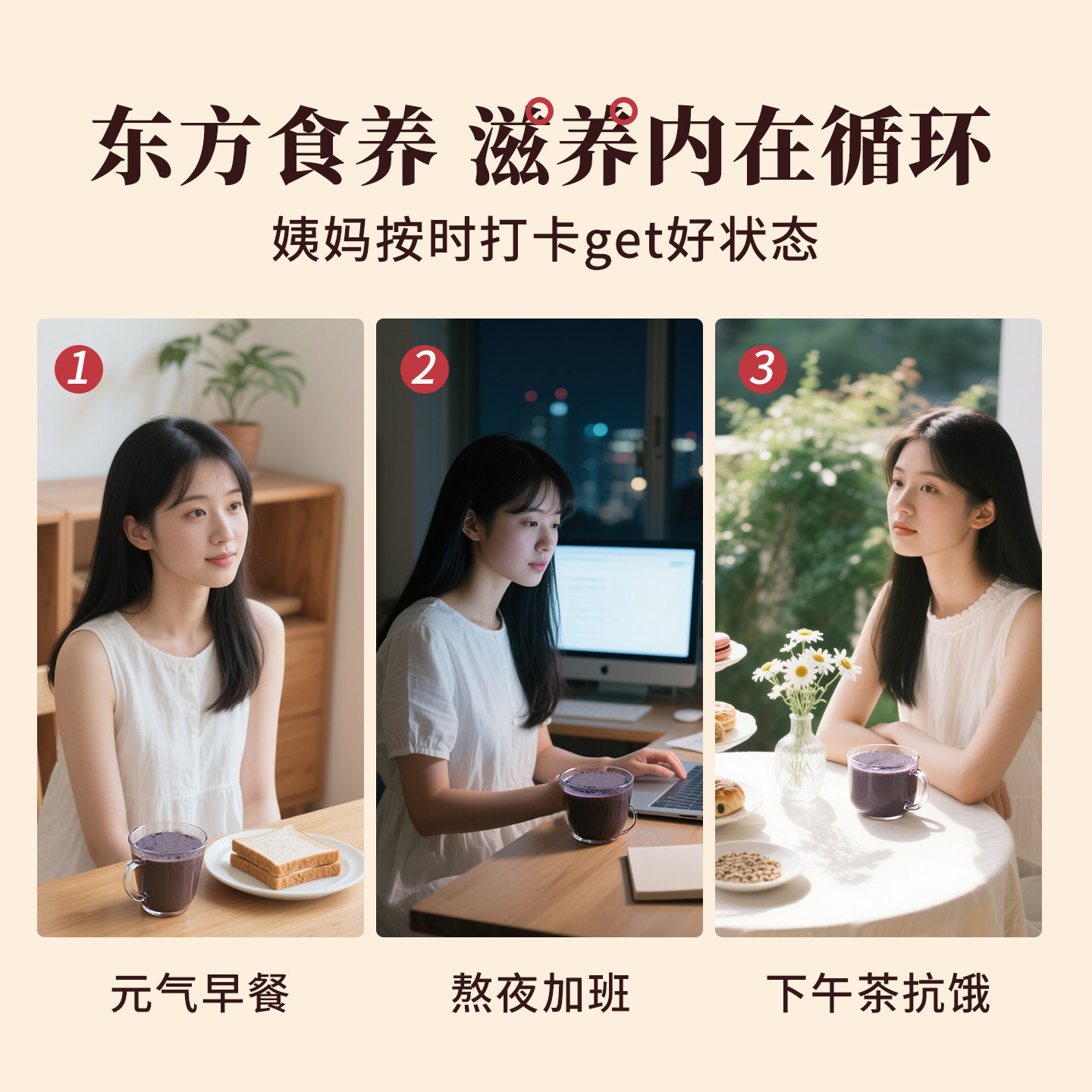 东方食养 滋养内在循环
姨妈按时打卡get好状态

1

2

3

元气早餐

熬夜加班

下午茶抗饿