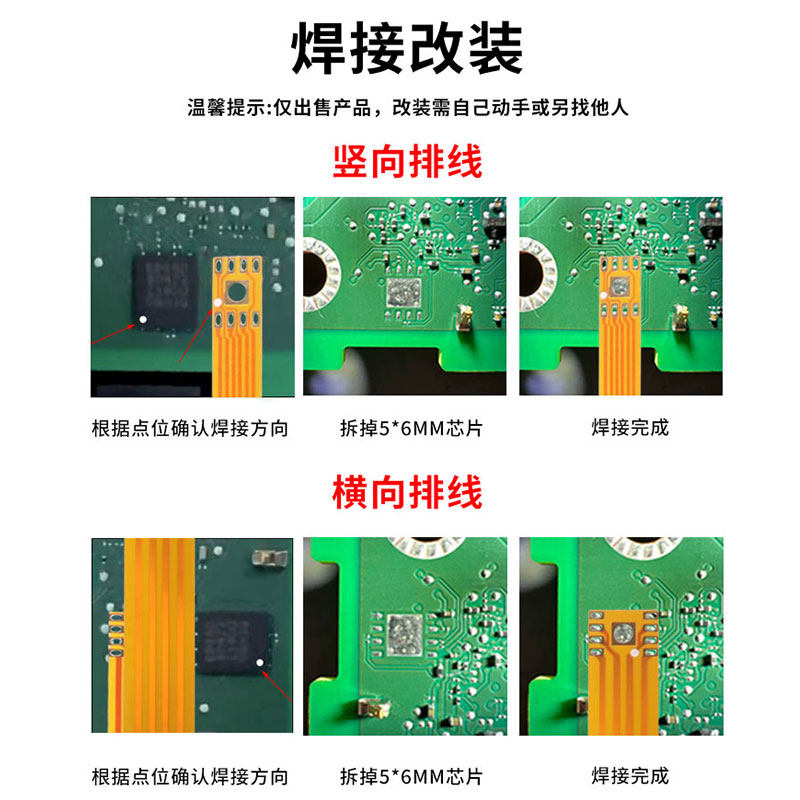 焊接改装

温馨提示:仅出售产品，改装需自己动手或另找他人

竖向排线

根据点位确认焊接方向

拆掉5*6MM芯片

焊接完成

横向排线

根据点位确认焊接方向

拆掉5*6MM芯片

焊接完成