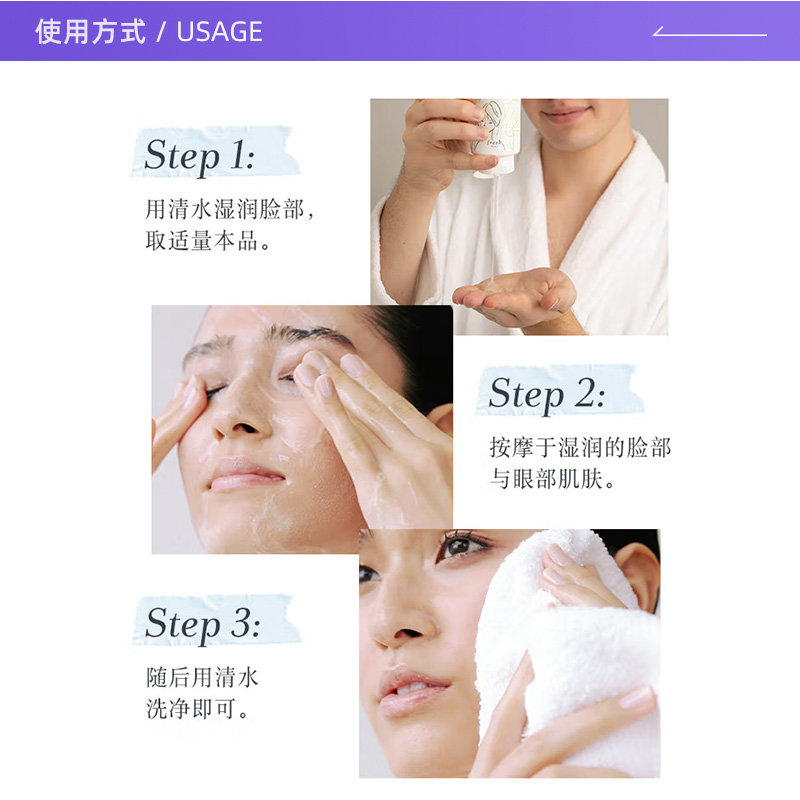 使用方式 / USAGE

Step 1:

用清水湿润脸部，取适量本品。

fresh

Step 2:

按摩于湿润的脸部与眼部肌肤。

Step 3:

随后用清水洗净即可。