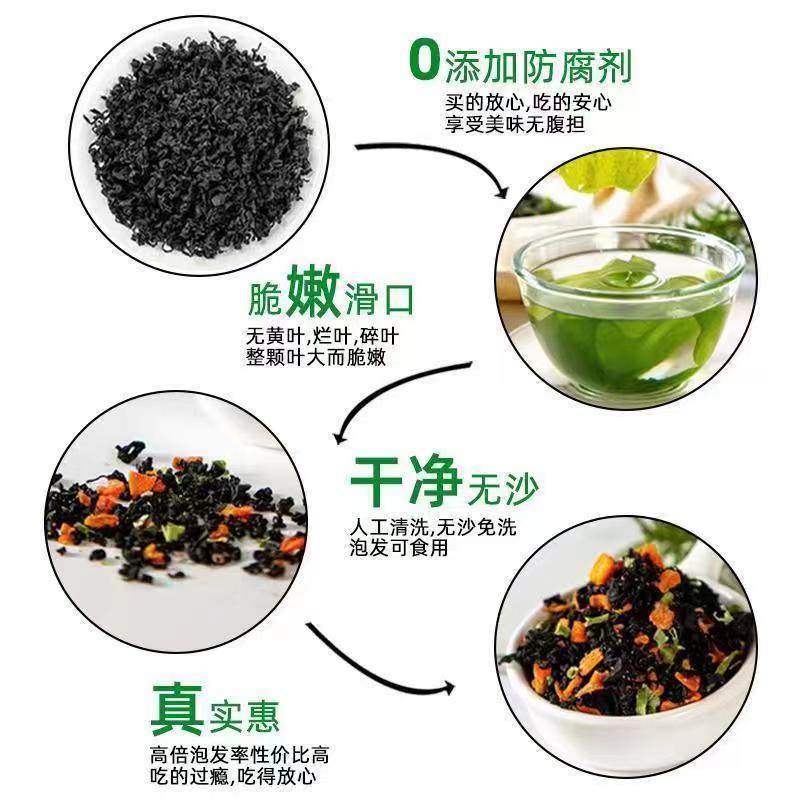 0添加防腐剂
买的放心,吃的安心
享受美味无腹担

脆嫩滑口
无黄叶,烂叶,碎叶
整颗叶大而脆嫩

干净无沙
人工清洗,无沙免洗
泡发可食用

真实惠
高倍泡发率性价比高
吃的过瘾,吃得放心