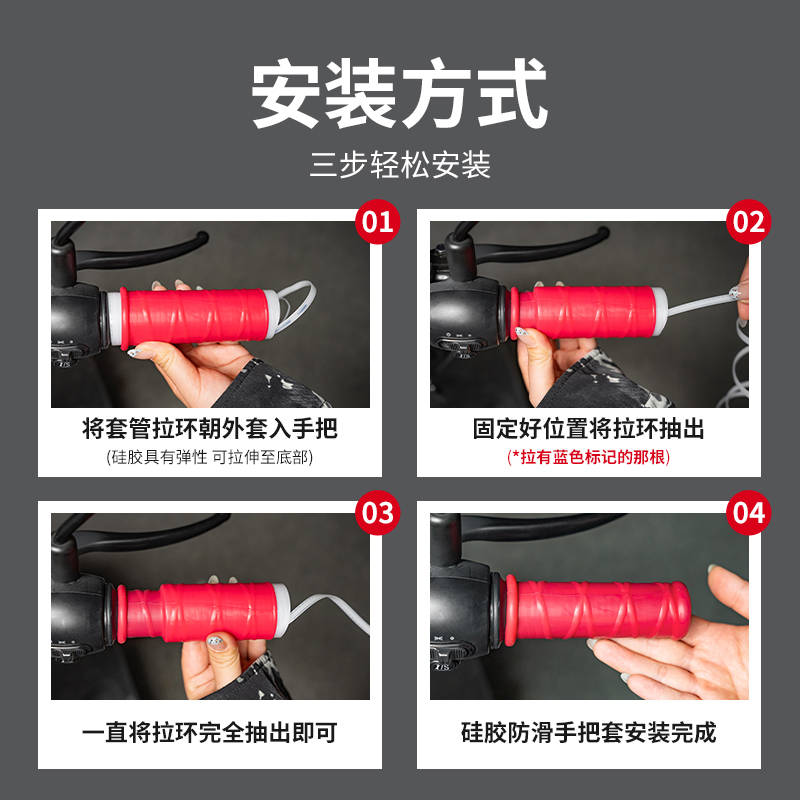 安装方式

三步轻松安装

01

将套管拉环朝外套入手把

(硅胶具有弹性 可拉伸至底部)

02

固定好位置将拉环抽出

(*拉有蓝色标记的那根)

03

一直将拉环完全抽出即可

04

硅胶防滑手把套安装完成