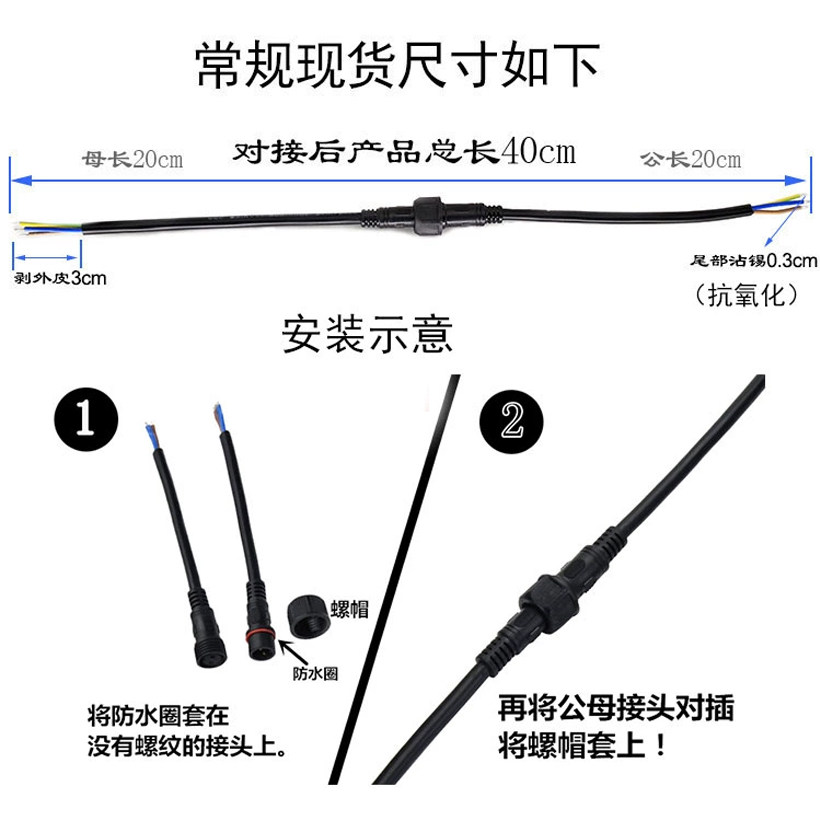 常规现货尺寸如下

母长20cm

对接后产品总长40cm

公长20cm

剥外皮3cm

尾部沾锡0.3cm
（抗氧化）

安装示意

1

螺帽

防水圈

将防水圈套在
没有螺纹的接头上。

2

再将公母接头对插
将螺帽套上！