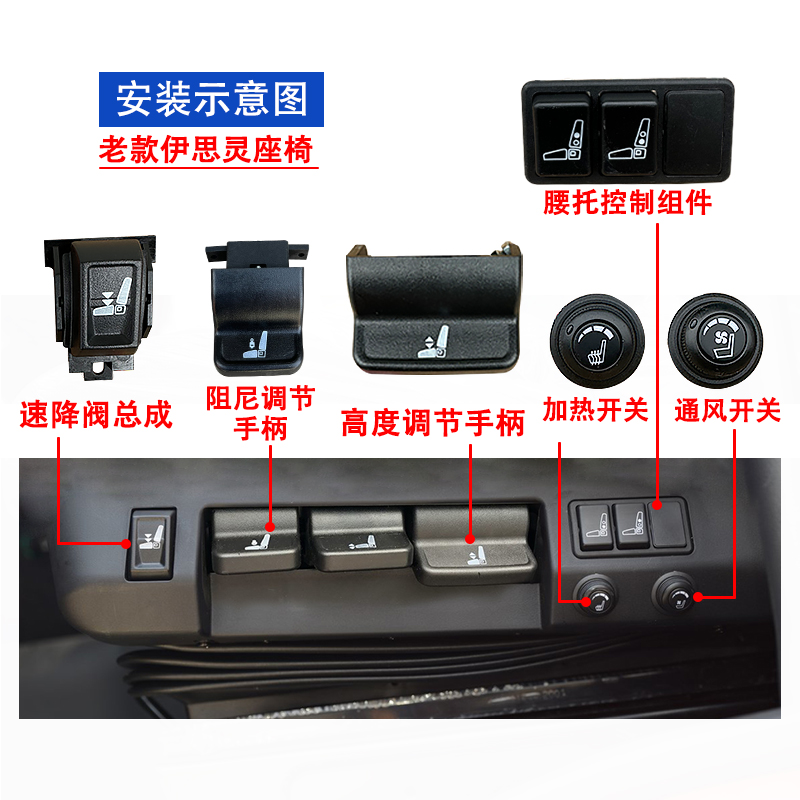 安装示意图

老款伊思灵座椅

腰托控制组件

速降阀总成

阻尼调节手柄

高度调节手柄

加热开关

通风开关