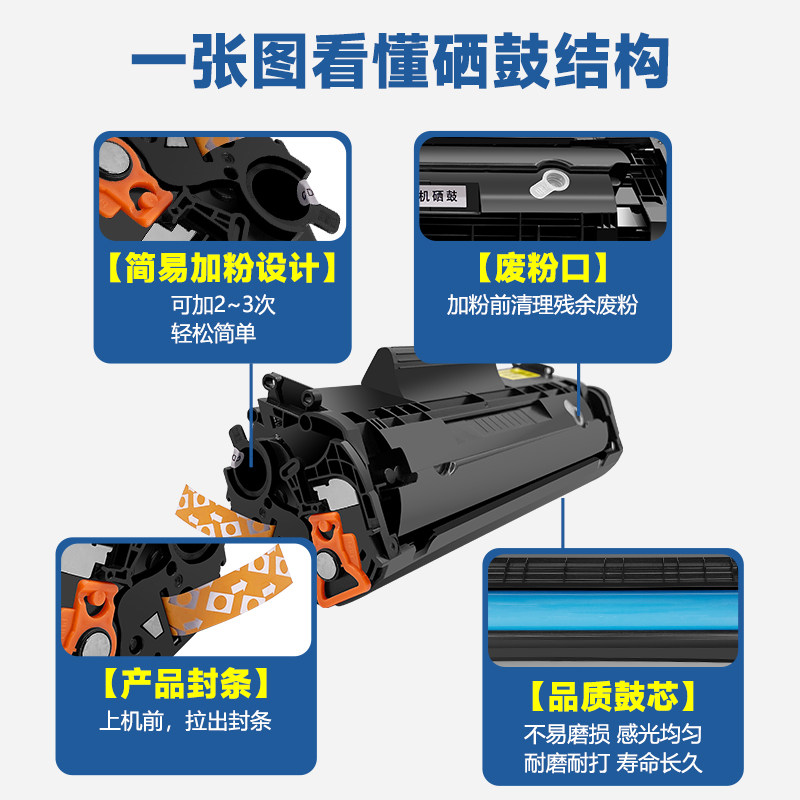 一张图看懂硒鼓结构

【简易加粉设计】
可加2~3次
轻松简单

机硒鼓

【废粉口】
加粉前清理残余废粉

【产品封条】
上机前，拉出封条

【品质鼓芯】
不易磨损 感光均匀
耐磨耐打 寿命长久