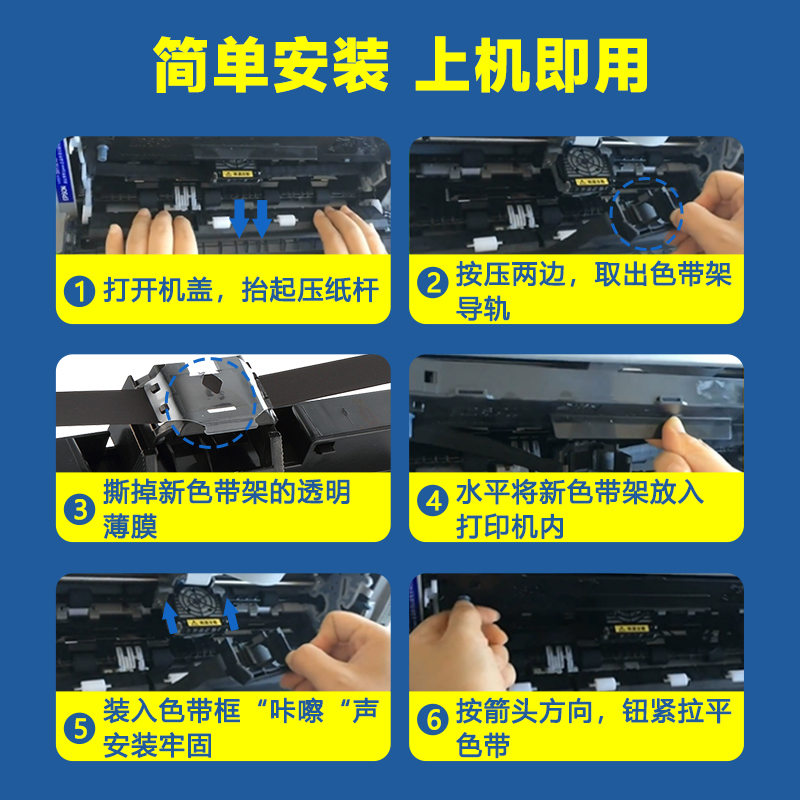 简单安装 上机即用

1 打开机盖，抬起压纸杆

2 按压两边，取出色带架导轨

3 撕掉新色带架的透明薄膜

4 水平将新色带架放入打印机内

5 装入色带框“咔嚓“声安装牢固

6 按箭头方向，钮紧拉平色带