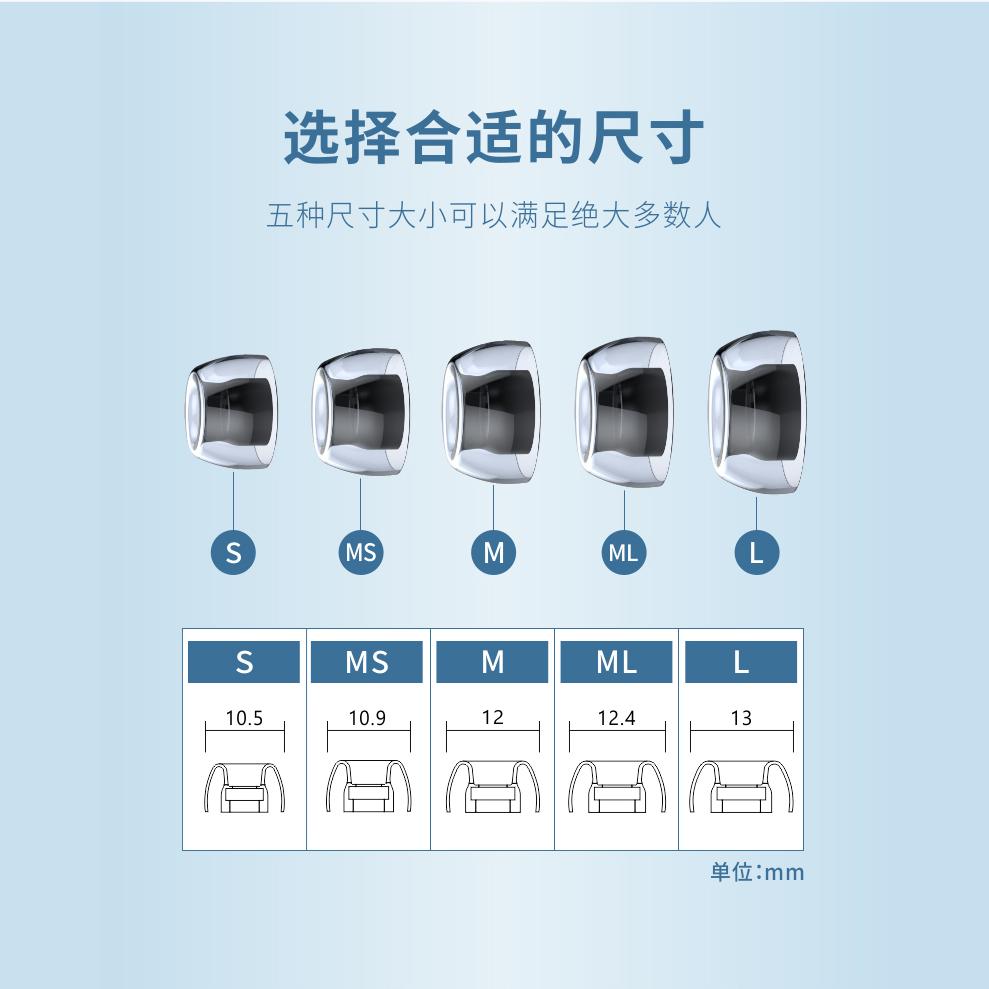 选择合适的尺寸

五种尺寸大小可以满足绝大多数人

S MS M ML L

| S | MS | M | ML | L |
|---|---|---|---|---|
| 10.5 | 10.9 | 12 | 12.4 | 13 |

单位:mm