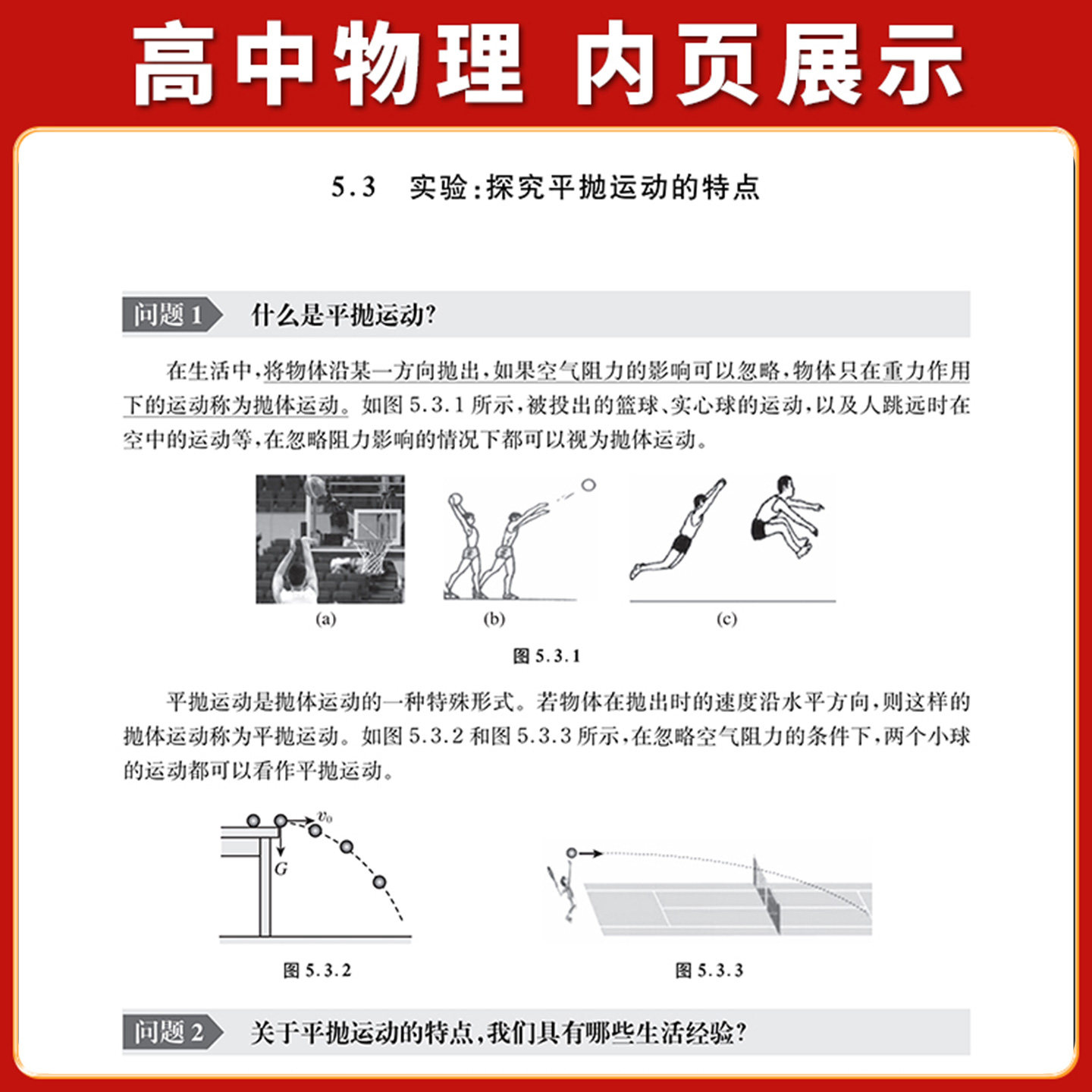 高中物理 内页展示

5.3 实验:探究平抛运动的特点

问题 1 什么是平抛运动?

在生活中,将物体沿某一方向抛出,如果空气阻力的影响可以忽略,物体只在重力作用下的运动称为抛体运动。如图 5.3.1 所示,被投出的篮球、实心球的运动,以及人跳远时在空中的运动等,在忽略阻力影响的情况下都可以视为抛体运动。

(a) (b) (c)

图 5.3.1

平抛运动是抛体运动的一种特殊形式。若物体在抛出时的速度沿水平方向,则这样的抛体运动称为平抛运动。如图 5.3.2 和图 5.3.3 所示,在忽略空气阻力的条件下,两个小球的运动都可以看作平抛运动。

$v_0$

$G$

图 5.3.2

图 5.3.3

问题 2 关于平抛运动的特点,我们具有哪些生活经验?