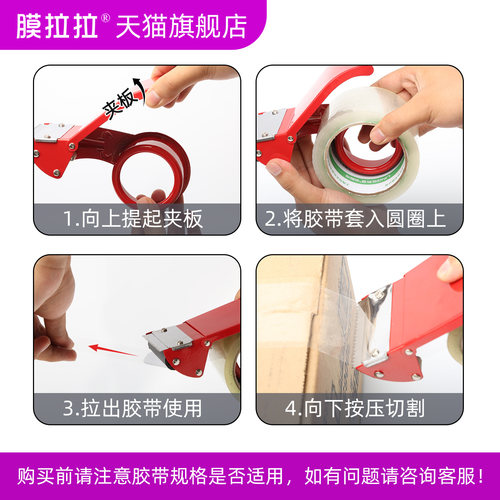 膜拉拉® 天猫旗舰店

夹板

1.向上提起夹板

2.将胶带套入圆圈上

3.拉出胶带使用

4.向下按压切割

购买前请注意胶带规格是否适用，如有问题请咨询客服！