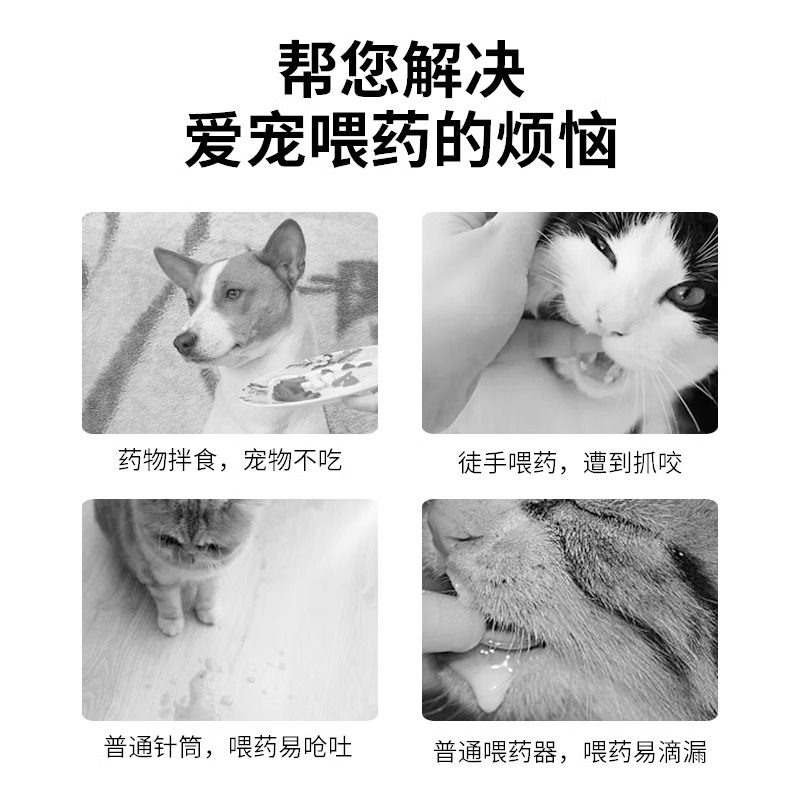 帮您解决
爱宠喂药的烦恼

药物拌食，宠物不吃

徒手喂药，遭到抓咬

普通针筒，喂药易呛吐

普通喂药器，喂药易滴漏