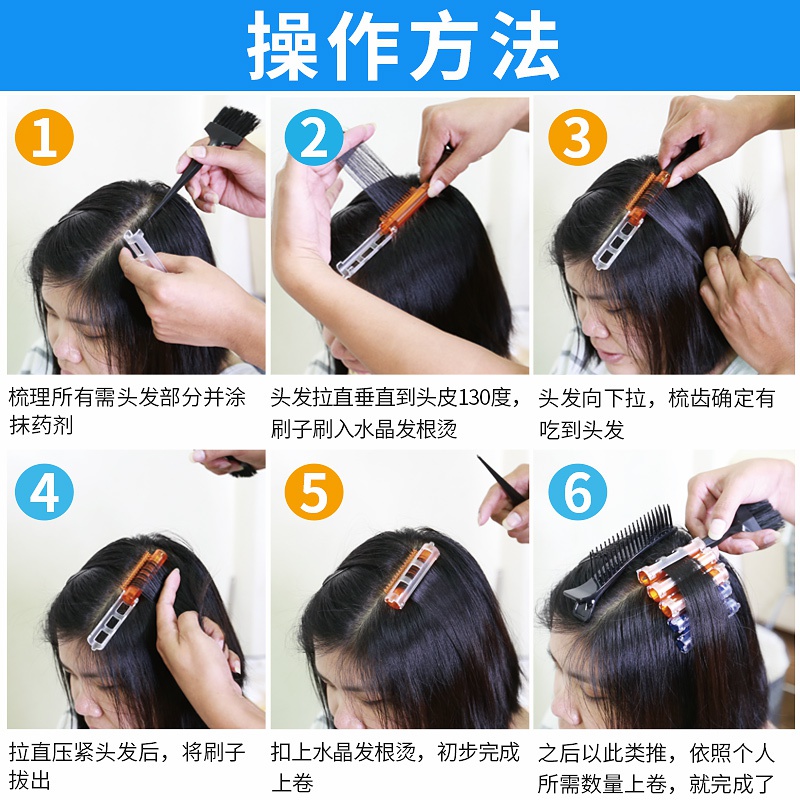 操作方法

1
梳理所有需头发部分并涂抹药剂

2
头发拉直垂直到头皮130度，刷子刷入水晶发根烫

3
头发向下拉，梳齿确定有吃到头发

4
拉直压紧头发后，将刷子拔出

5
扣上水晶发根烫，初步完成上卷

6
之后以此类推，依照个人所需数量上卷，就完成了