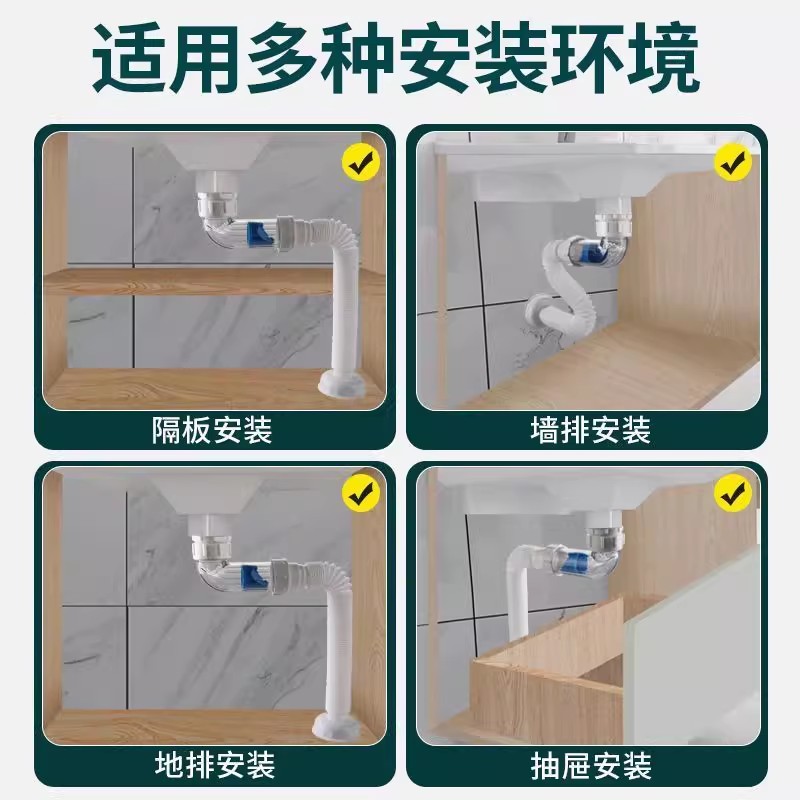 适用多种安装环境

隔板安装

墙排安装

地排安装

抽屉安装