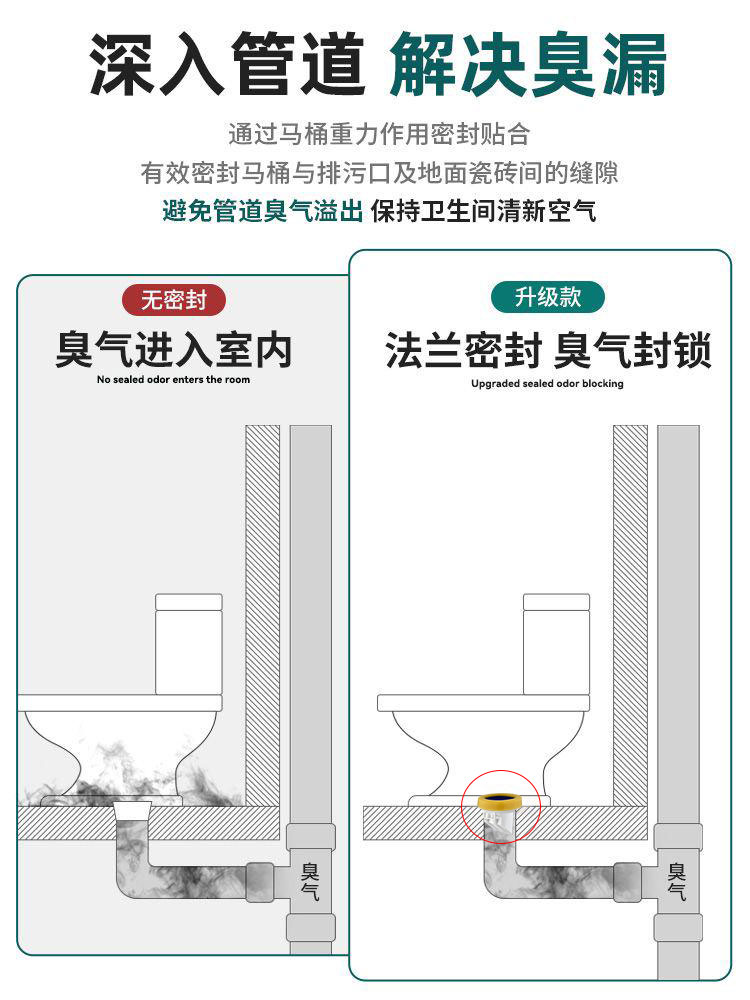 深入管道 解决臭漏

通过马桶重力作用密封贴合
有效密封马桶与排污口及地面瓷砖间的缝隙
避免管道臭气溢出 保持卫生间清新空气

无密封
臭气进入室内
No sealed odor enters the room

臭气

升级款
法兰密封 臭气封锁
Upgraded sealed odor blocking

臭气