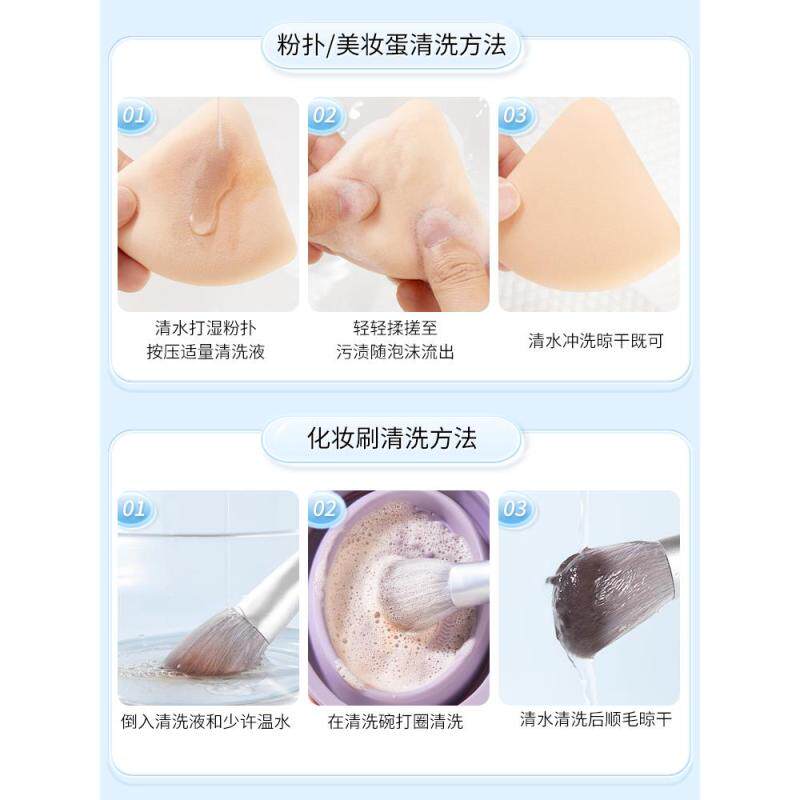 粉扑/美妆蛋清洗方法

01

清水打湿粉扑
按压适量清洗液

02

轻轻揉搓至
污渍随泡沫流出

03

清水冲洗晾干既可

化妆刷清洗方法

01

倒入清洗液和少许温水

02

在清洗碗打圈清洗

03

清水清洗后顺毛晾干