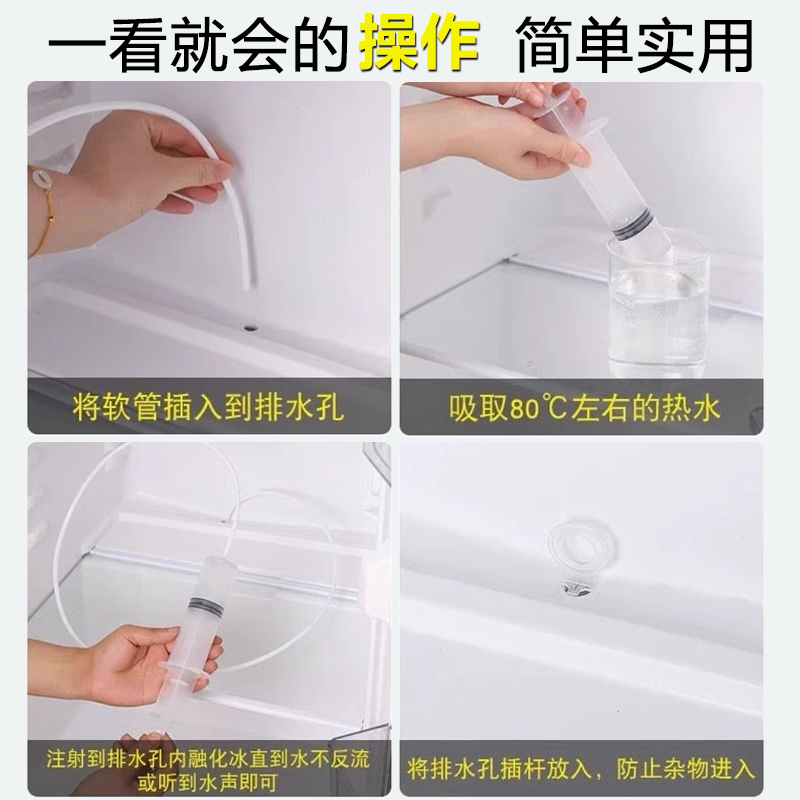 一看就会的操作 简单实用

将软管插入到排水孔

吸取80℃左右的热水

注射到排水孔内融化冰直到水不反流或听到水声即可

将排水孔插杆放入，防止杂物进入