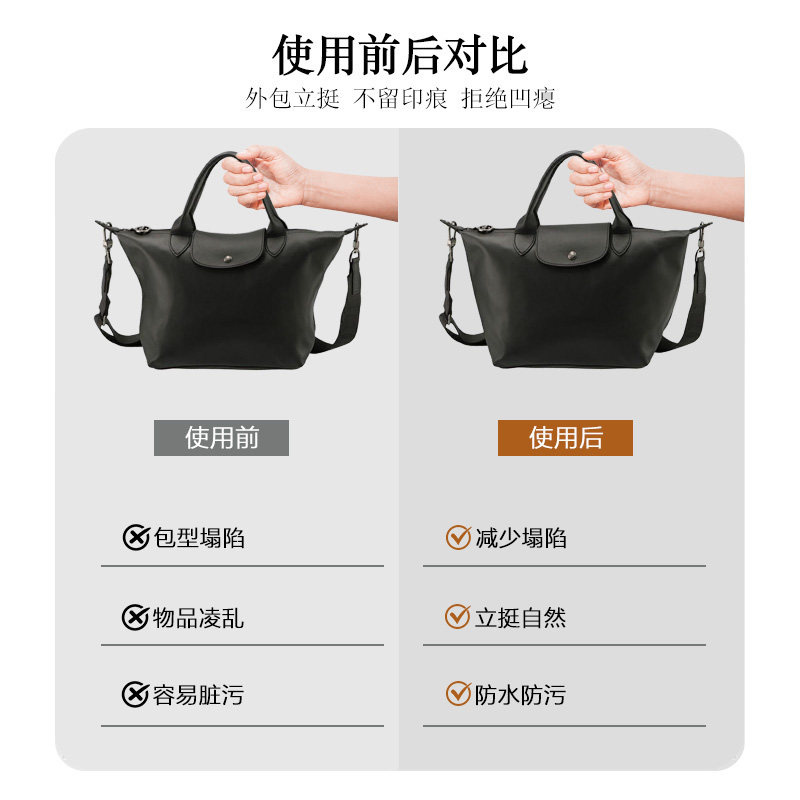 使用前后对比

外包立挺 不留印痕 拒绝凹瘪

使用前

包型塌陷

物品凌乱

容易脏污

使用后

减少塌陷

立挺自然

防水防污