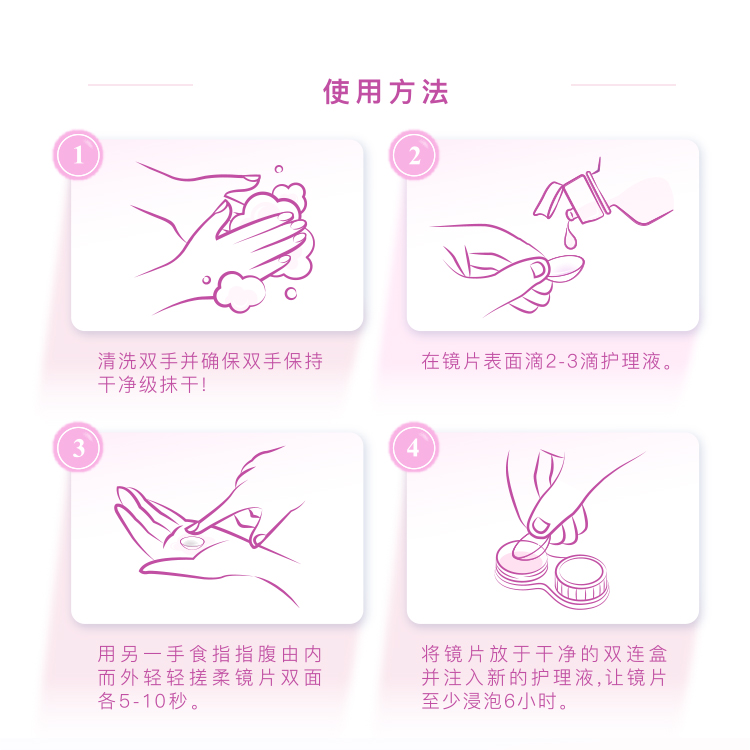 使用方法

1

清洗双手并确保双手保持干净级抹干!

2

在镜片表面滴2-3滴护理液。

3

用另一手食指指腹由内而外轻轻搓柔镜片双面各5-10秒。

4

将镜片放于干净的双连盒并注入新的护理液,让镜片至少浸泡6小时。