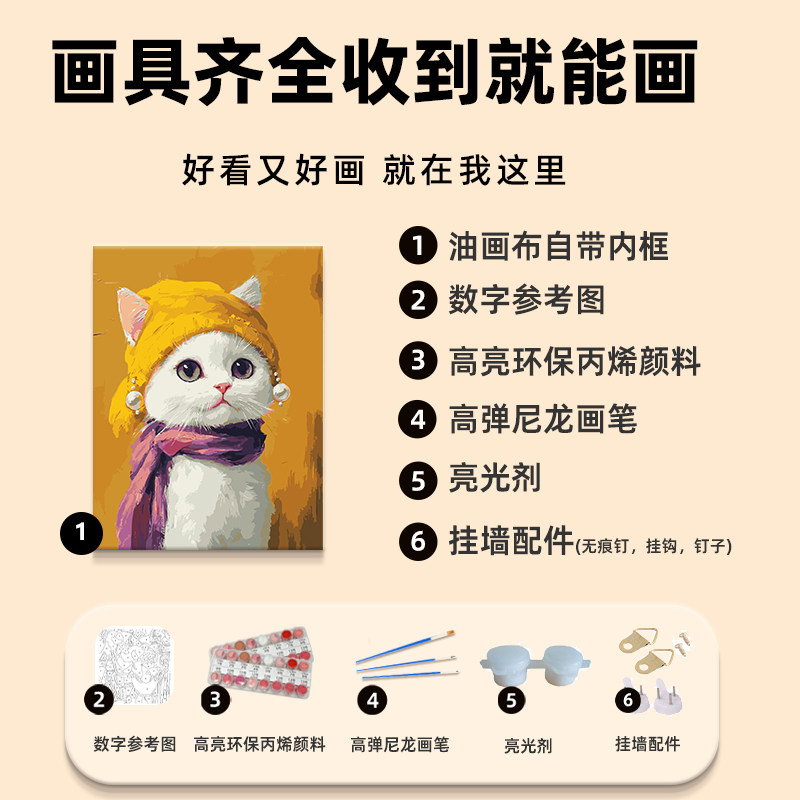 画具齐全收到就能画

好看又好画 就在我这里

1 油画布自带内框
2 数字参考图
3 高亮环保丙烯颜料
4 高弹尼龙画笔
5 亮光剂
6 挂墙配件(无痕钉，挂钩，钉子)

1

2 数字参考图
3 高亮环保丙烯颜料
4 高弹尼龙画笔
5 亮光剂
6 挂墙配件