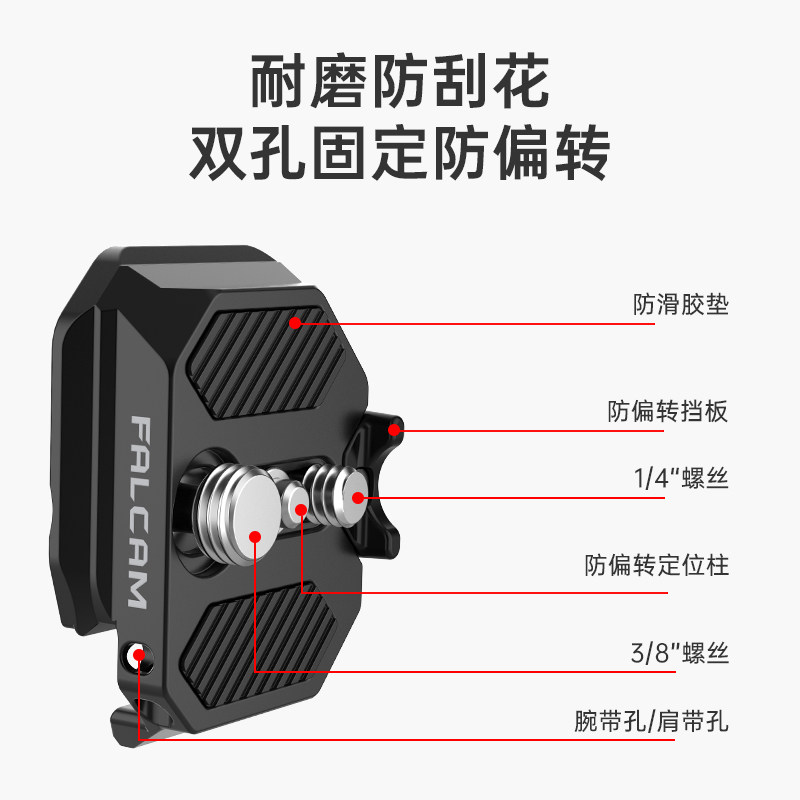 耐磨防刮花
双孔固定防偏转

FALCAM

防滑胶垫

防偏转挡板

1/4"螺丝

防偏转定位柱

3/8"螺丝

腕带孔/肩带孔