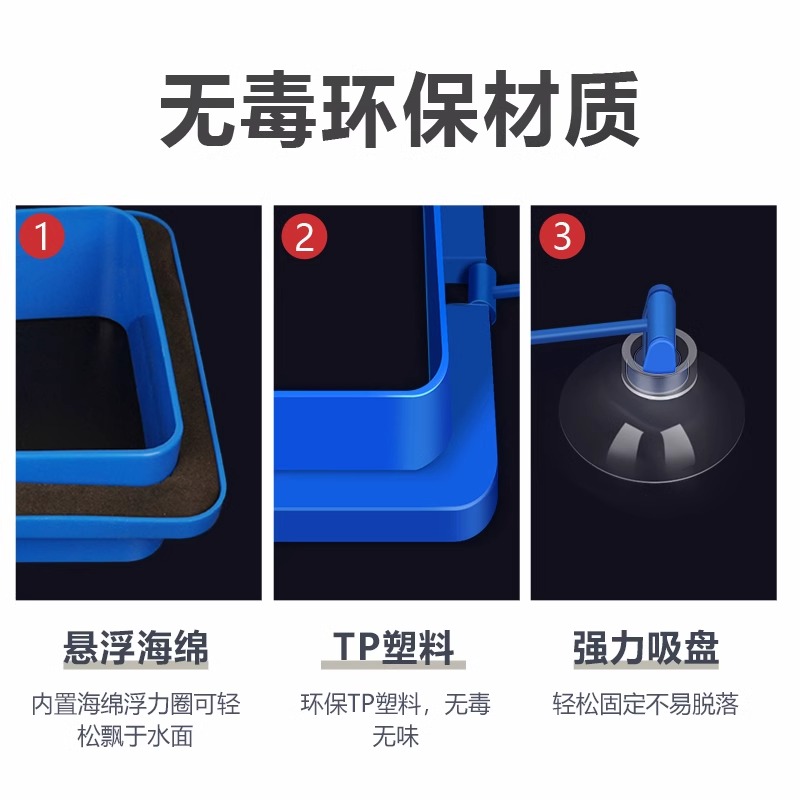 无毒环保材质

1

2

3

悬浮海绵

内置海绵浮力圈可轻松飘于水面

TP塑料

环保TP塑料，无毒无味

强力吸盘

轻松固定不易脱落