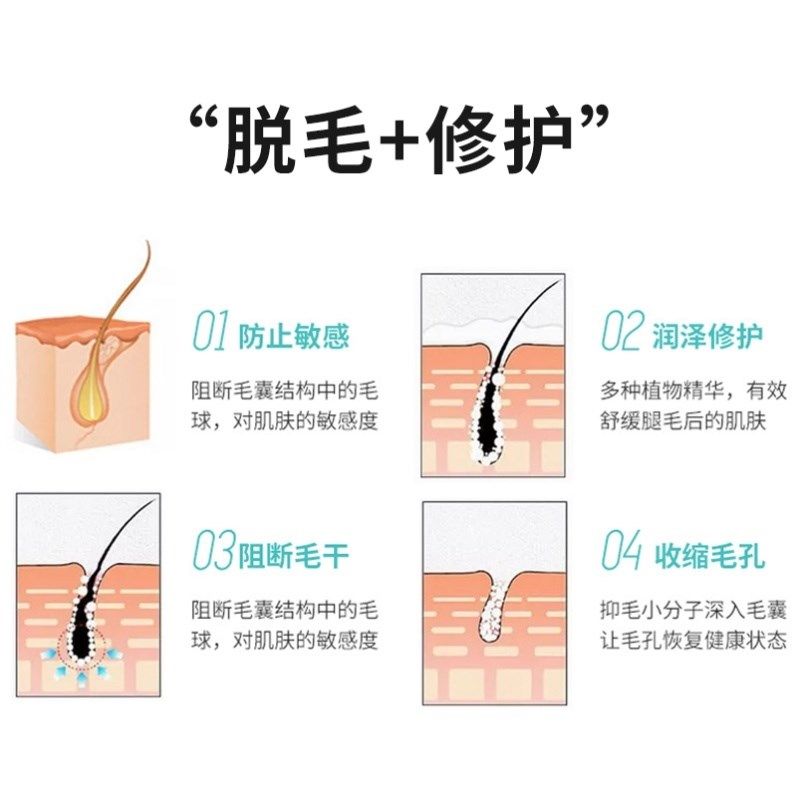 “脱毛+修护”

01 防止敏感

阻断毛囊结构中的毛球，对肌肤的敏感度

02 润泽修护

多种植物精华，有效舒缓腿毛后的肌肤

03 阻断毛干

阻断毛囊结构中的毛球，对肌肤的敏感度

04 收缩毛孔

抑毛小分子深入毛囊让毛孔恢复健康状态