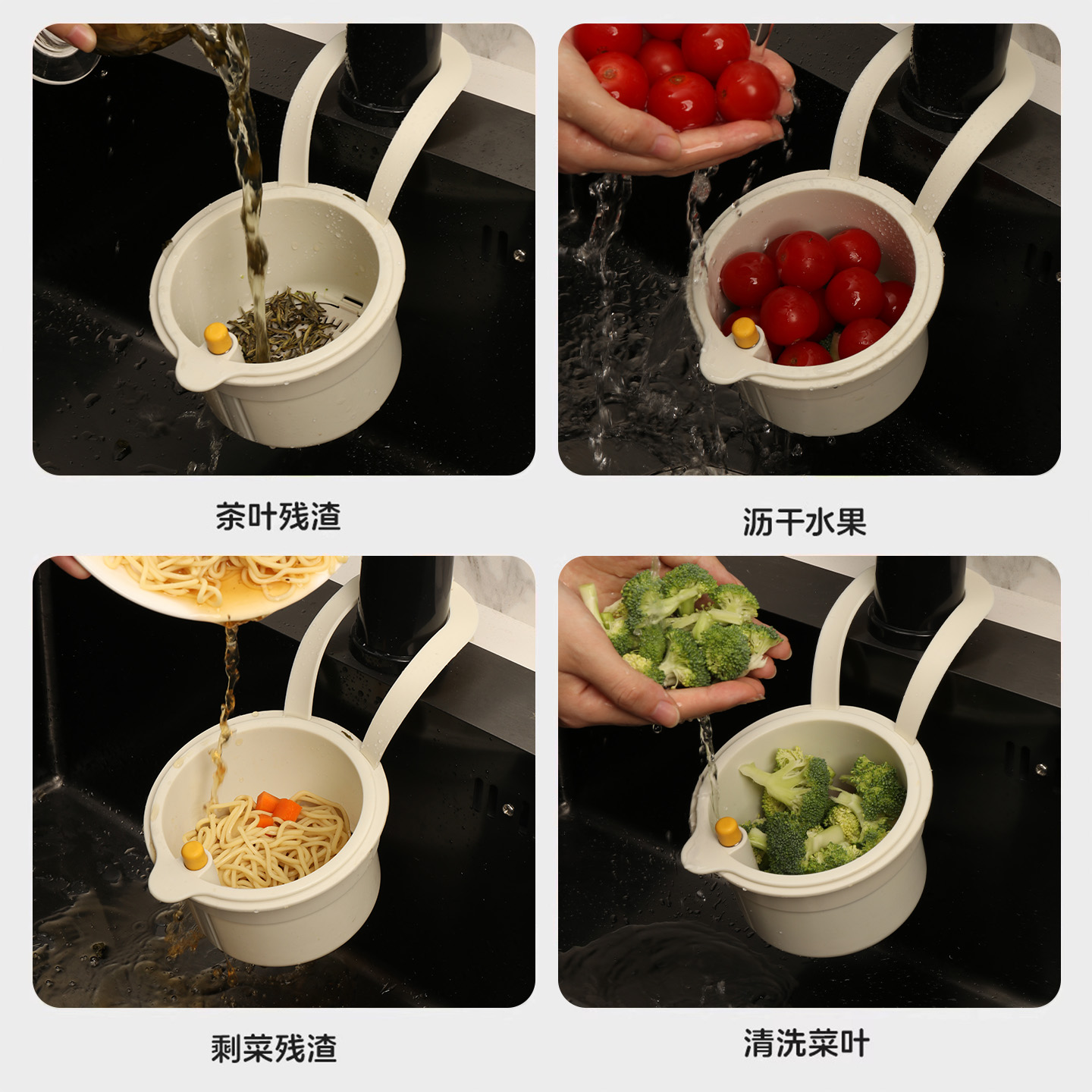 茶叶残渣

沥干水果

剩菜残渣

清洗菜叶