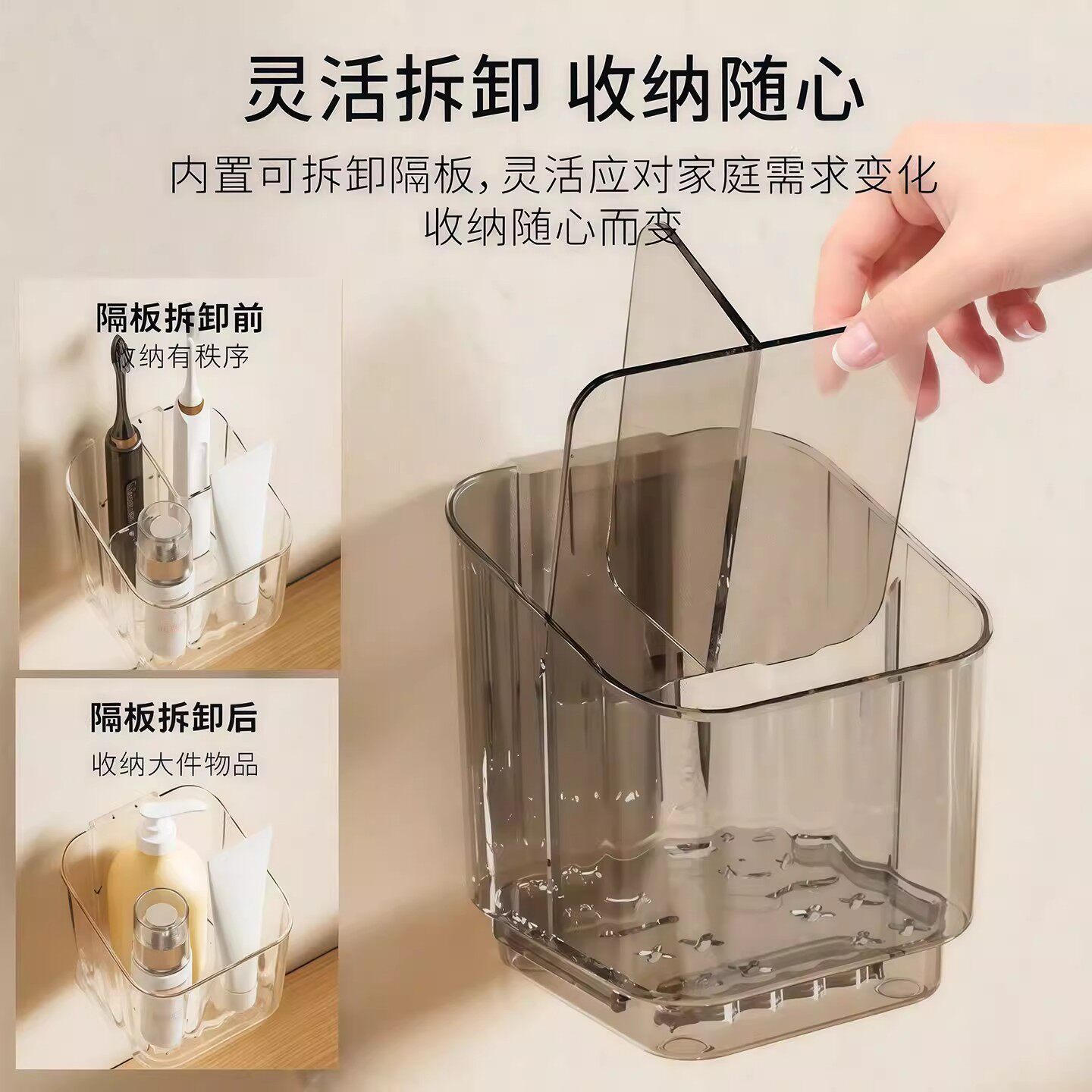 灵活拆卸 收纳随心

内置可拆卸隔板，灵活应对家庭需求变化
收纳随心而变

隔板拆卸前
收纳有秩序

隔板拆卸后
收纳大件物品