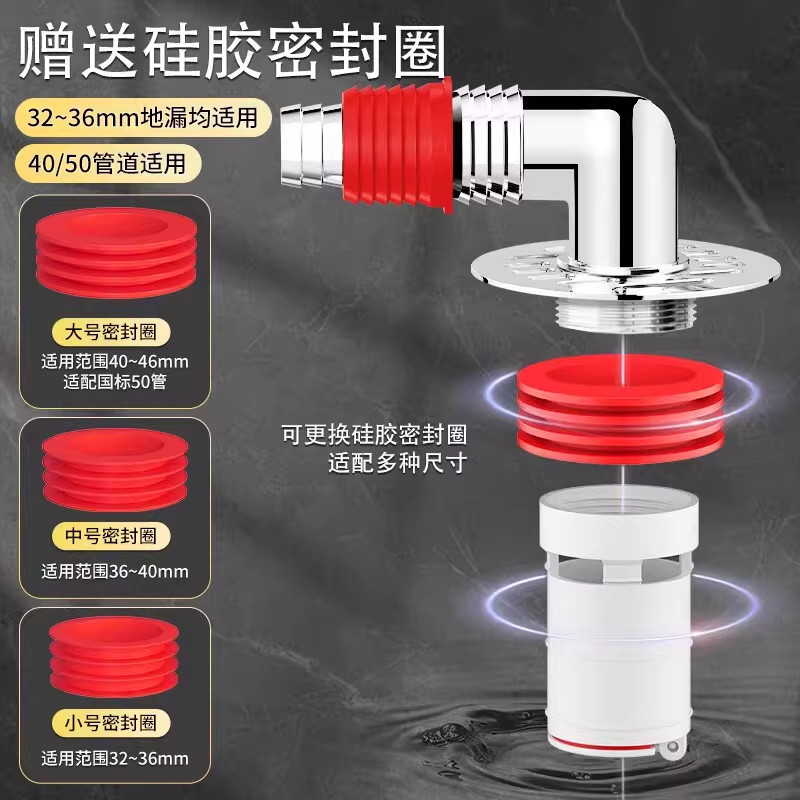 赠送硅胶密封圈

32~36mm地漏均适用

40/50管道适用

大号密封圈

适用范围40~46mm
适配国标50管

中号密封圈

适用范围36~40mm

小号密封圈

适用范围32~36mm

可更换硅胶密封圈
适配多种尺寸