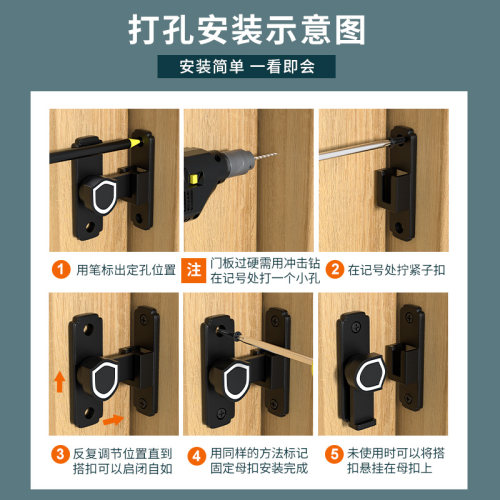 打孔安装示意图

安装简单 一看即会

1 用笔标出定孔位置

注 门板过硬需用冲击钻在记号处打一个小孔

2 在记号处拧紧子扣

3 反复调节位置直到搭扣可以启闭自如

4 用同样的方法标记固定母扣安装完成

5 未使用时可以将搭扣悬挂在母扣上