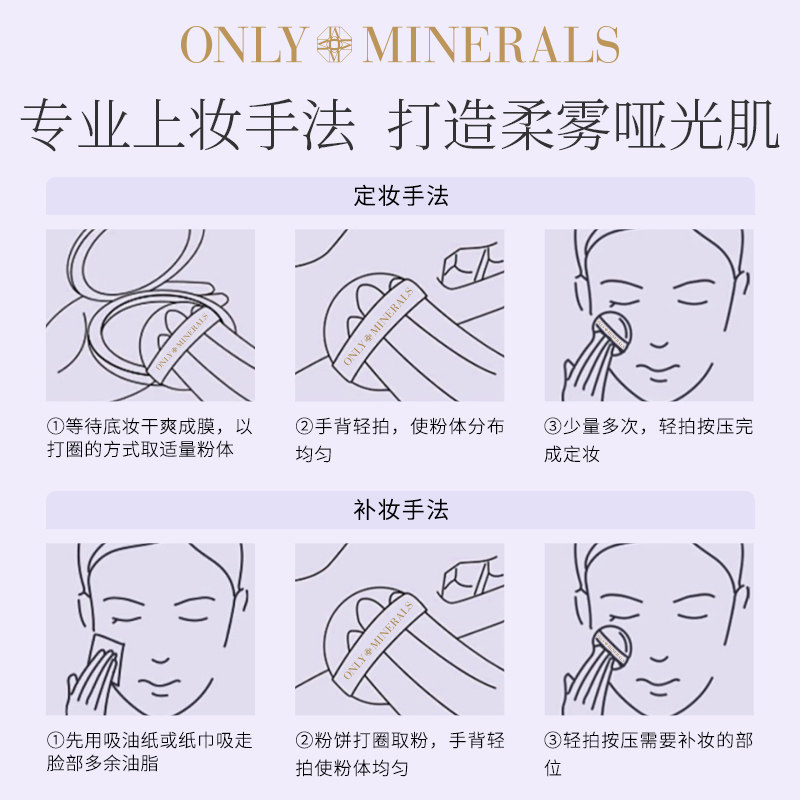 ONLY MINERALS

专业上妆手法 打造柔雾哑光肌

定妆手法

ONLY MINERALS

ONLY MINERALS

①等待底妆干爽成膜，以打圈的方式取适量粉体

②手背轻拍，使粉体分布均匀

③少量多次，轻拍按压完成定妆

补妆手法

ONLY MINERALS

①先用吸油纸或纸巾吸走脸部多余油脂

②粉饼打圈取粉，手背轻拍使粉体均匀

③轻拍按压需要补妆的部位