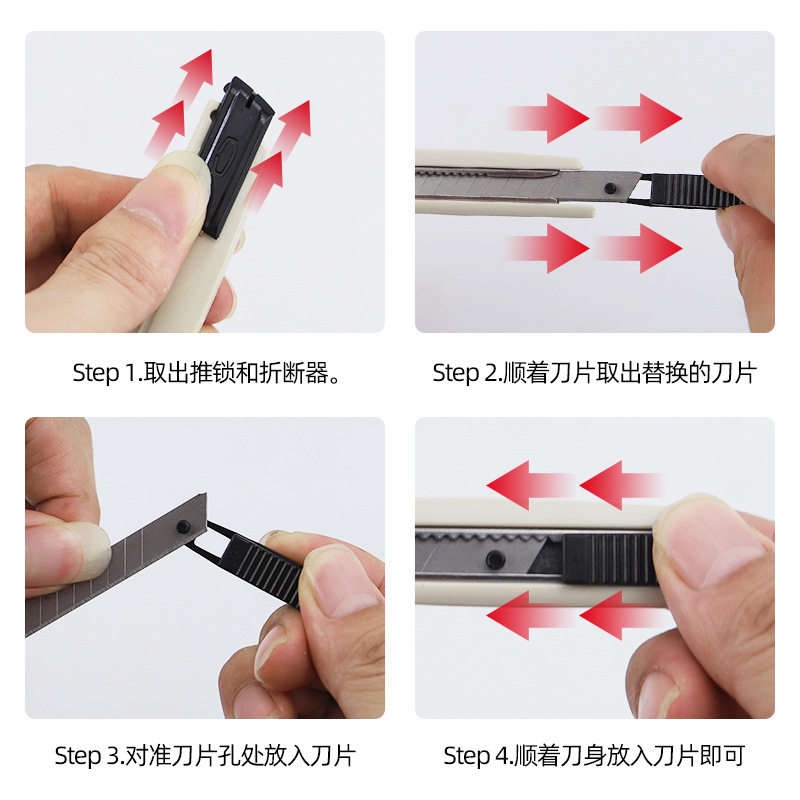 Step 1.取出推锁和折断器。

Step 2.顺着刀片取出替换的刀片

Step 3.对准刀片孔处放入刀片

Step 4.顺着刀身放入刀片即可