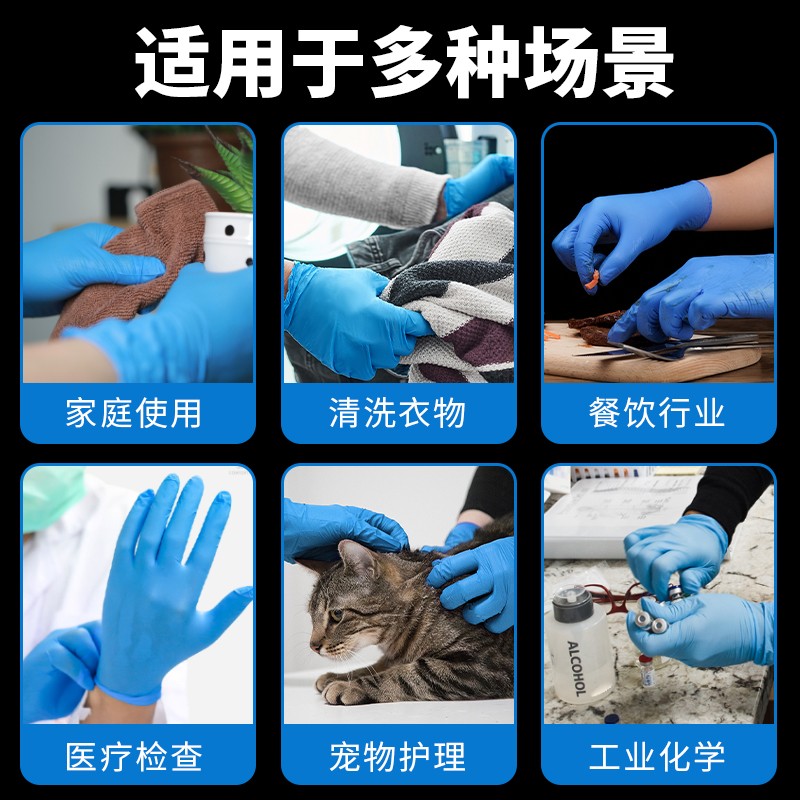 适用于多种场景

家庭使用

清洗衣物

餐饮行业

医疗检查

宠物护理

ALCOHOL

工业化学