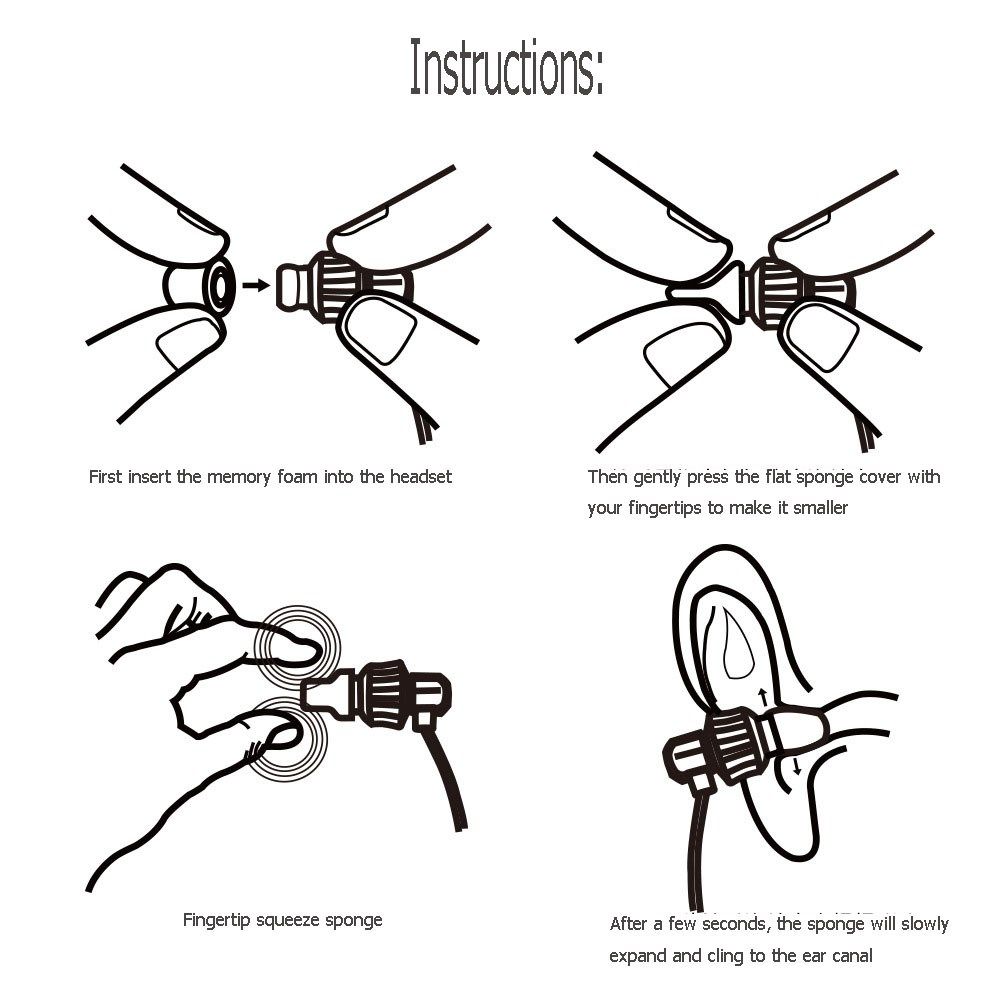 Instructions:

First insert the memory foam into the headset

Then gently press the flat sponge cover with your fingertips to make it smaller

Fingertip squeeze sponge

After a few seconds, the sponge will slowly expand and cling to the ear canal