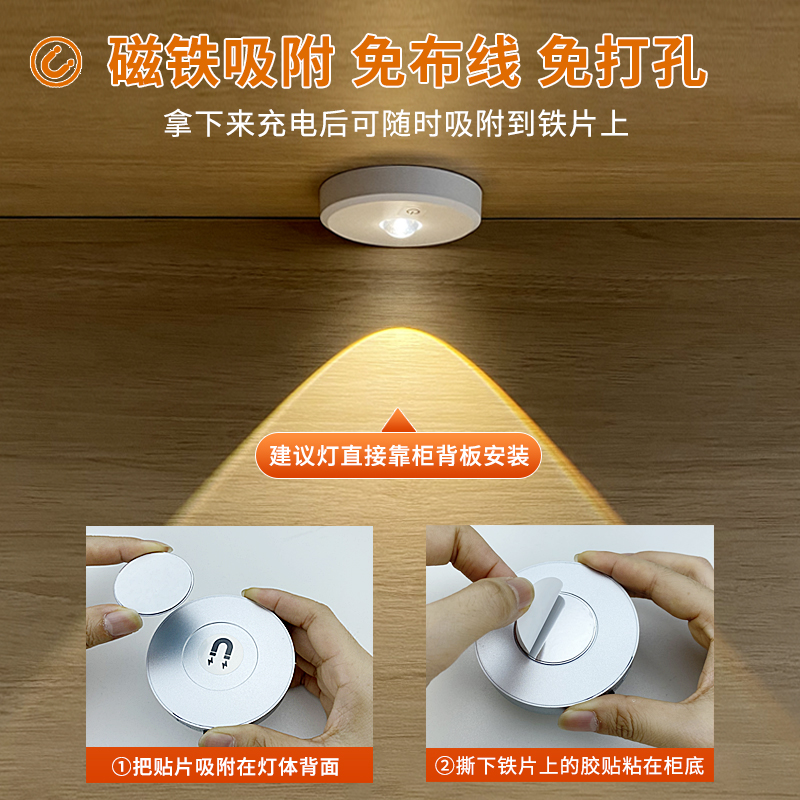 磁铁吸附 免布线 免打孔

拿下来充电后可随时吸附到铁片上

建议灯直接靠柜背板安装

①把贴片吸附在灯体背面

②撕下铁片上的胶贴粘在柜底