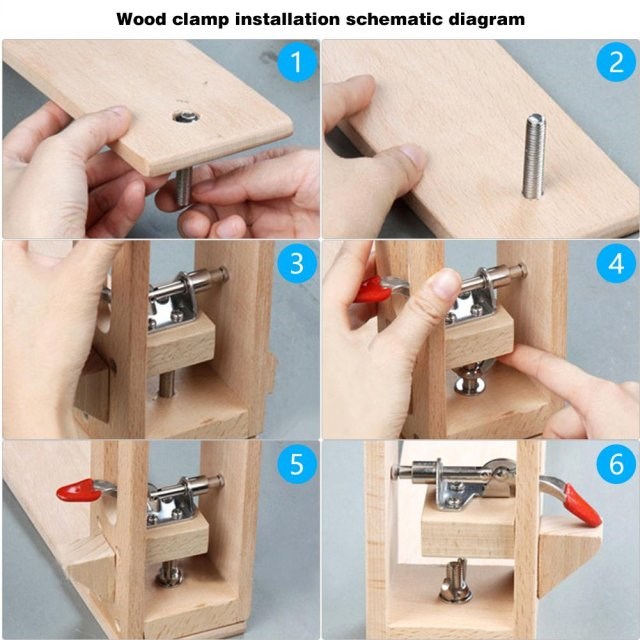 Wood clamp installation schematic diagram

1

2

3

4

5

6