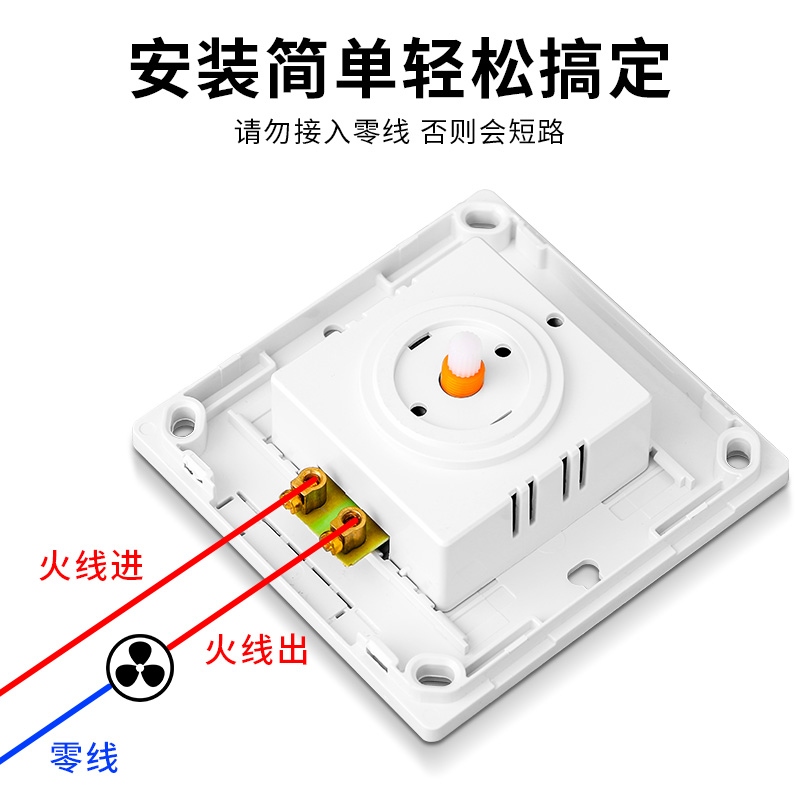 安装简单轻松搞定

请勿接入零线 否则会短路

火线进

火线出

零线