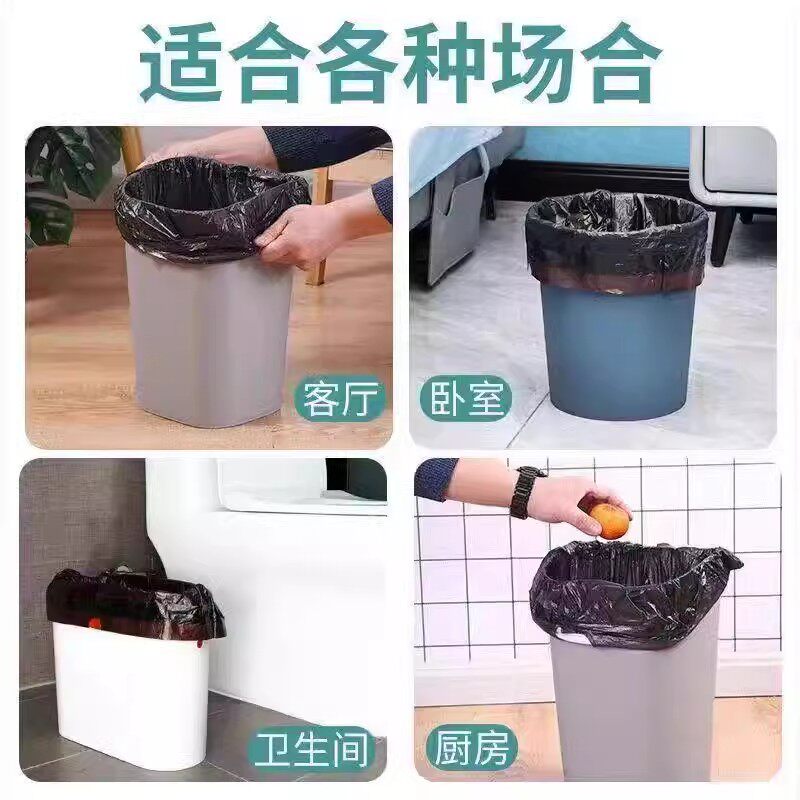 适合各种场合

客厅

卧室

卫生间

厨房