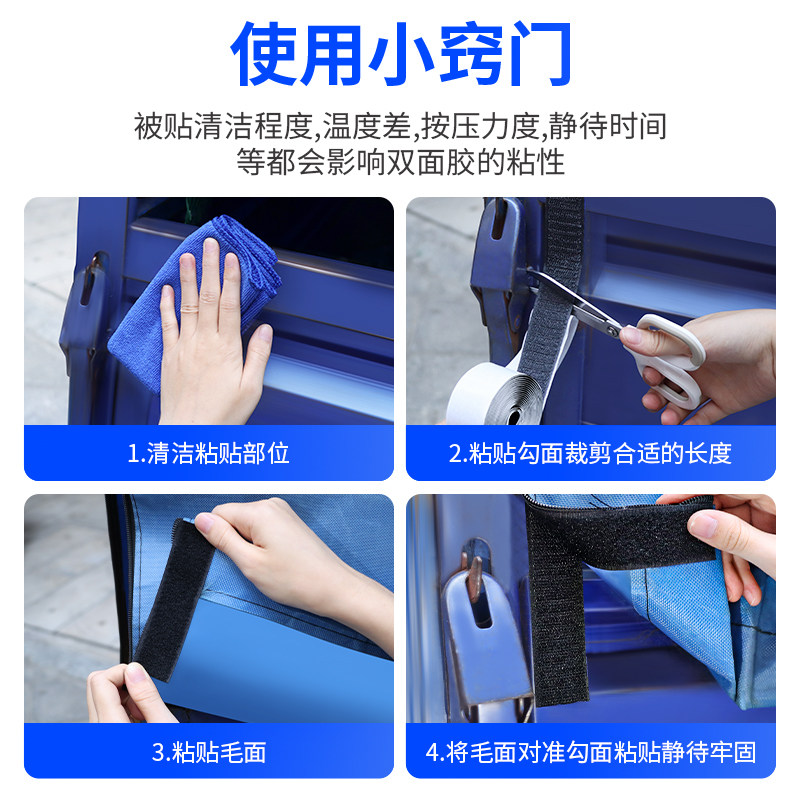 使用小窍门

被贴清洁程度,温度差,按压力度,静待时间等都会影响双面胶的粘性

1.清洁粘贴部位

2.粘贴勾面裁剪合适的长度

3.粘贴毛面

4.将毛面对准勾面粘贴静待牢固