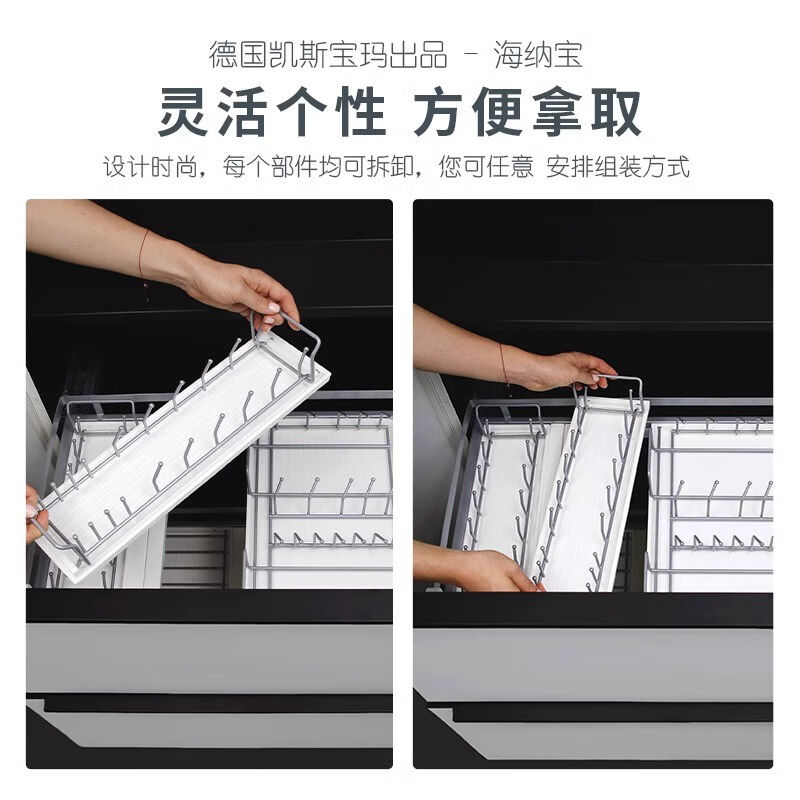 德国凯斯宝玛出品 - 海纳宝

灵活个性 方便拿取

设计时尚，每个部件均可拆卸，您可任意 安排组装方式