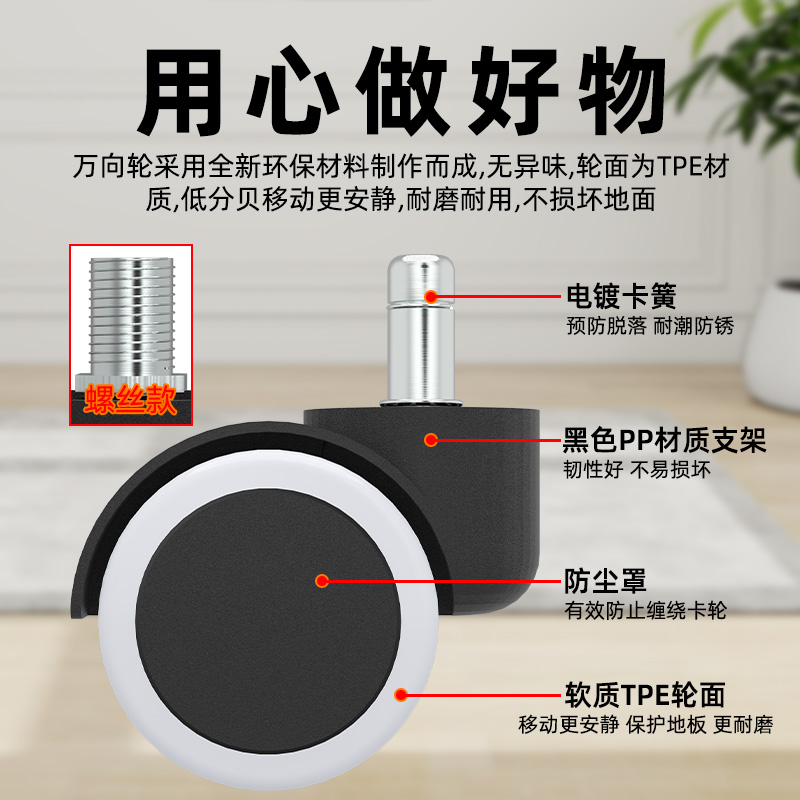 用心做好物

万向轮采用全新环保材料制作而成,无异味,轮面为TPE材质,低分贝移动更安静,耐磨耐用,不损坏地面

螺丝款

电镀卡簧
预防脱落 耐潮防锈

黑色PP材质支架
韧性好 不易损坏

防尘罩
有效防止缠绕卡轮

软质TPE轮面
移动更安静 保护地板 更耐磨