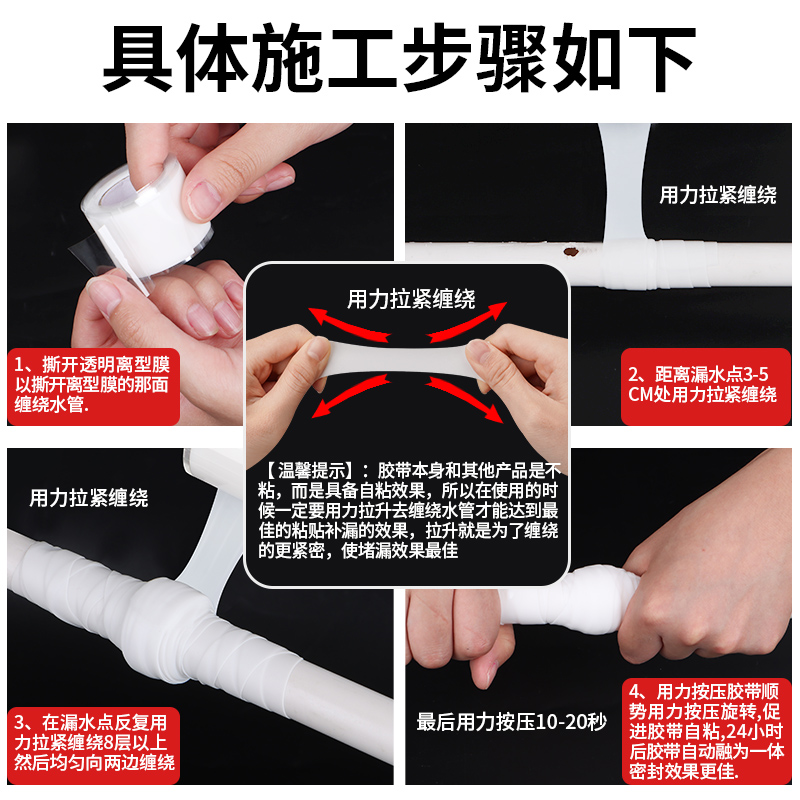 具体施工步骤如下

1、撕开透明离型膜以撕开离型膜的那面缠绕水管.

用力拉紧缠绕

2、距离漏水点3-5CM处用力拉紧缠绕

用力拉紧缠绕

【温馨提示】：胶带本身和其他产品是不粘，而是具备自粘效果，所以在使用的时候一定要用力拉升去缠绕水管才能达到最佳的粘贴补漏的效果，拉升就是为了缠绕的更紧密，使堵漏效果最佳

用力拉紧缠绕

3、在漏水点反复用力拉紧缠绕8层以上然后均匀向两边缠绕

最后用力按压10-20秒

4、用力按压胶带顺势用力按压旋转,促进胶带自粘,24小时后胶带自动融为一体密封效果更佳.